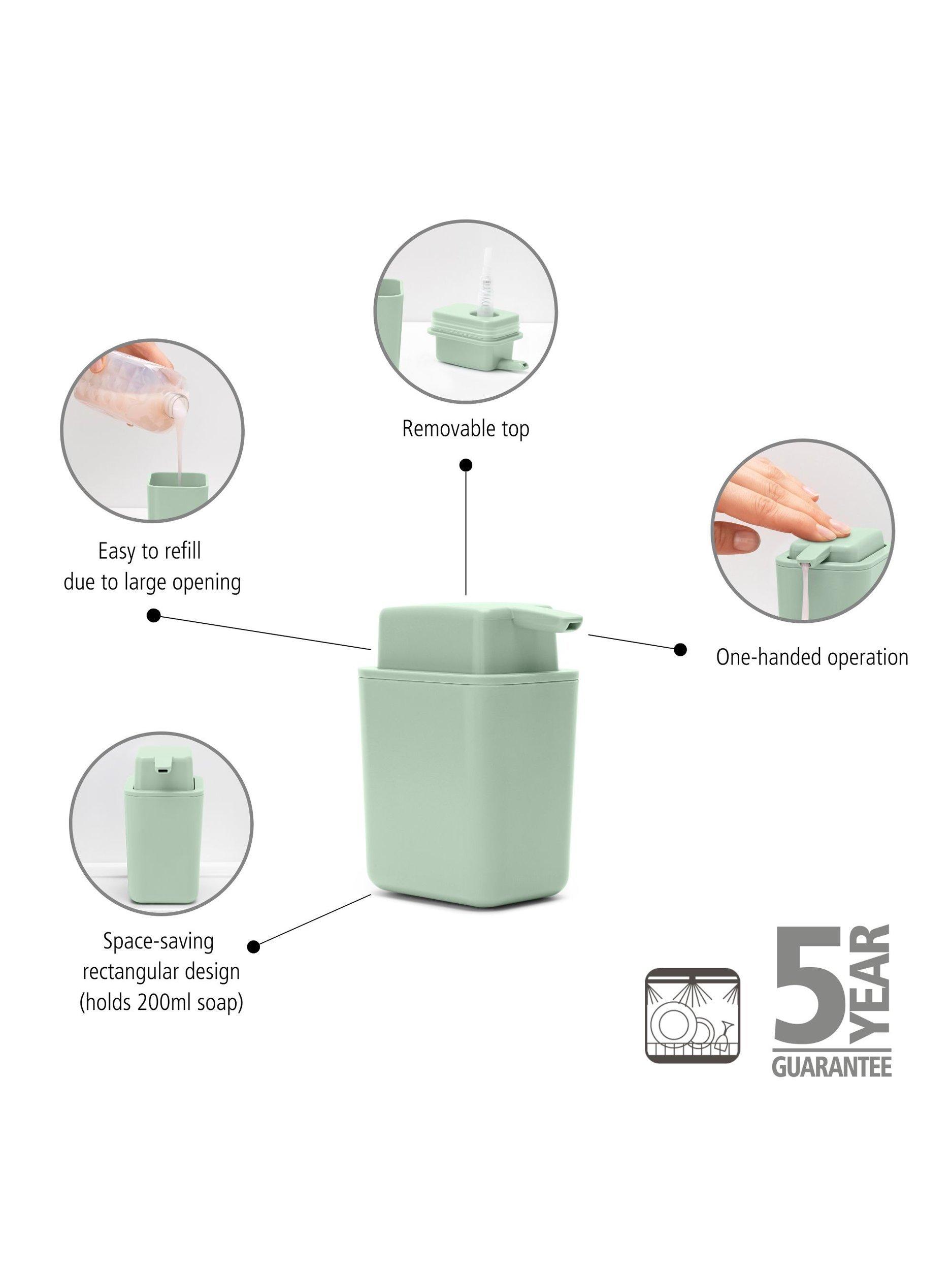 Removable top

Easy to refill
due to large opening

One-handed operation

Space-saving
rectangular design
(holds 200ml soap)

5 YEAR
GUARANTEE