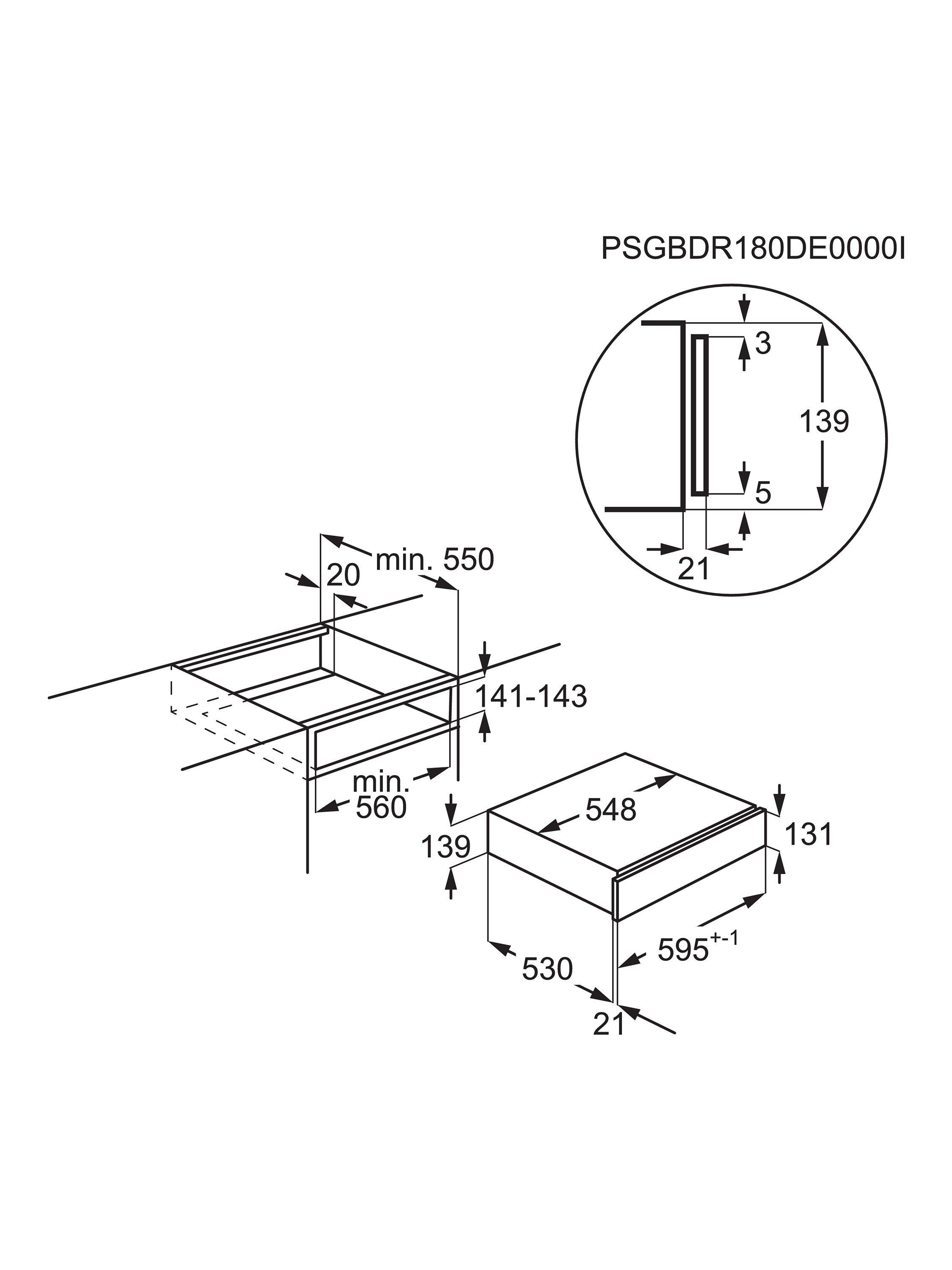 PSGBDR180DE0000I

3
139
5
21

min. 550
20
141-143
min.
560

548
139
131
$595^{+-1}$
530
21