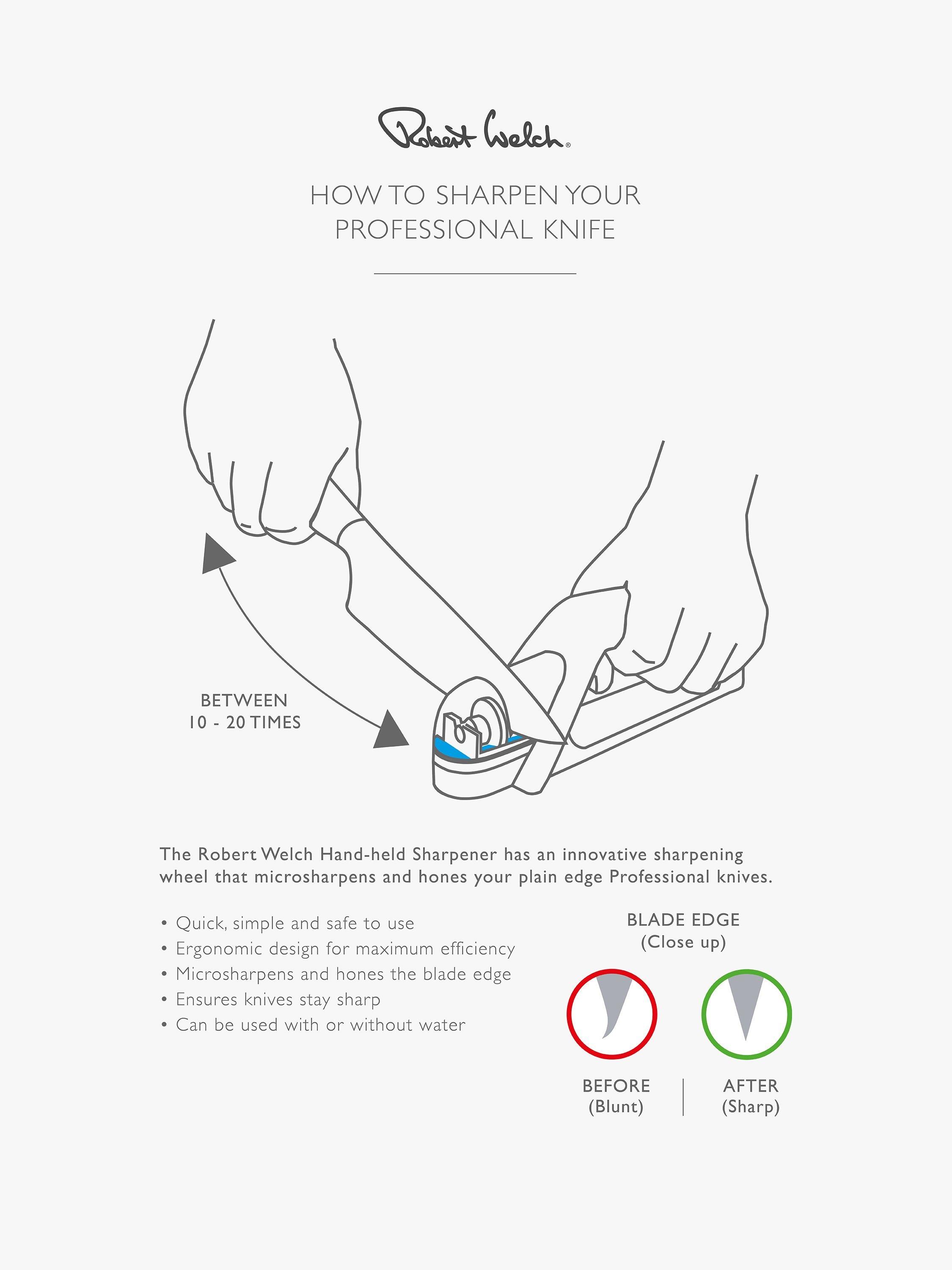 Robert Welch®

HOW TO SHARPEN YOUR PROFESSIONAL KNIFE

BETWEEN
10 - 20 TIMES

The Robert Welch Hand-held Sharpener has an innovative sharpening wheel that microsharpens and hones your plain edge Professional knives.

• Quick, simple and safe to use
• Ergonomic design for maximum efficiency
• Microsharpens and hones the blade edge
• Ensures knives stay sharp
• Can be used with or without water

BLADE EDGE
(Close up)

BEFORE
(Blunt)

AFTER
(Sharp)