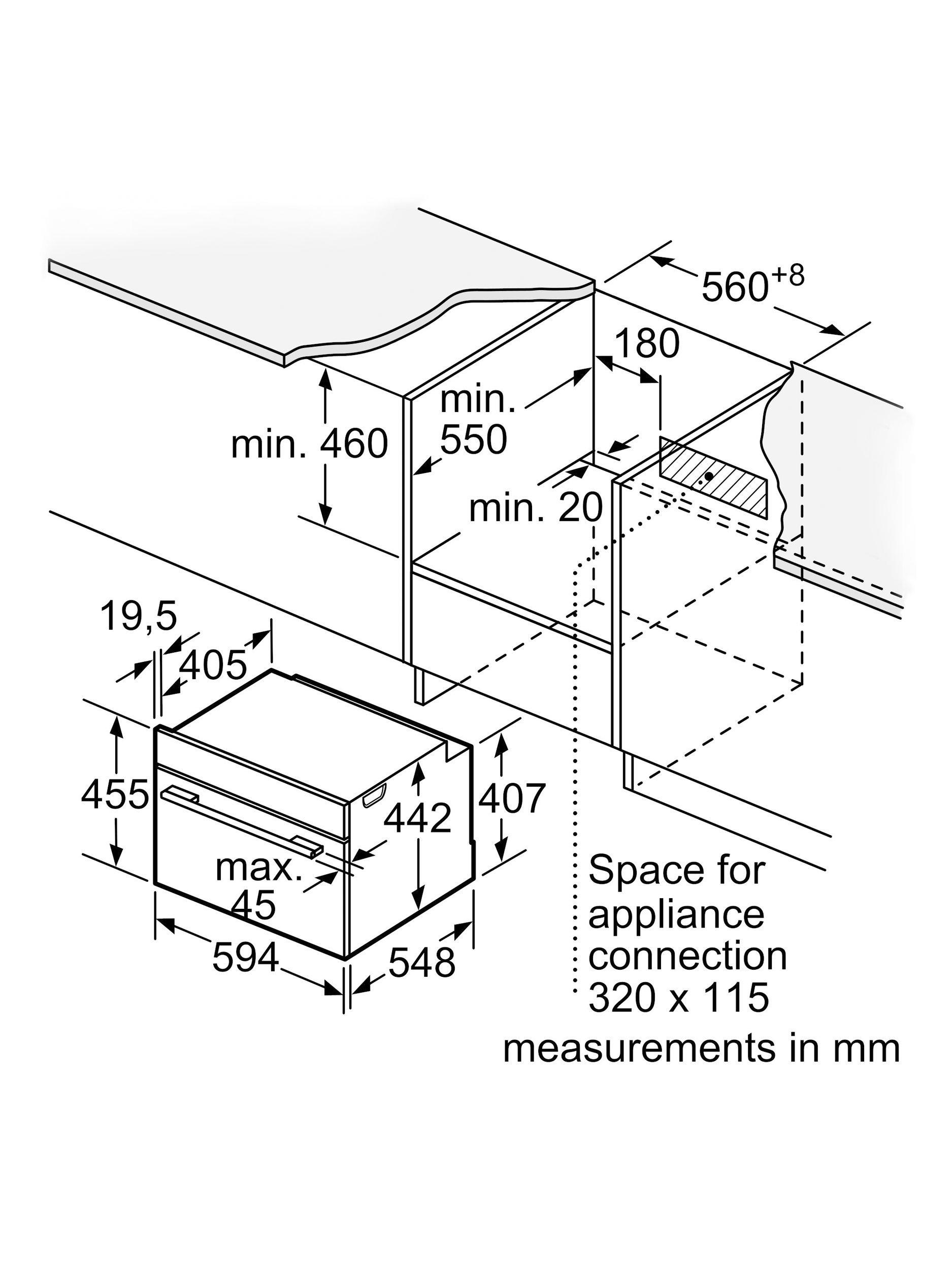 $560^{+8}$

180

min. 550

min. 460

min. 20

19,5

405

455

442

407

max. 45

594

548

Space for appliance connection 320 x 115

measurements in mm