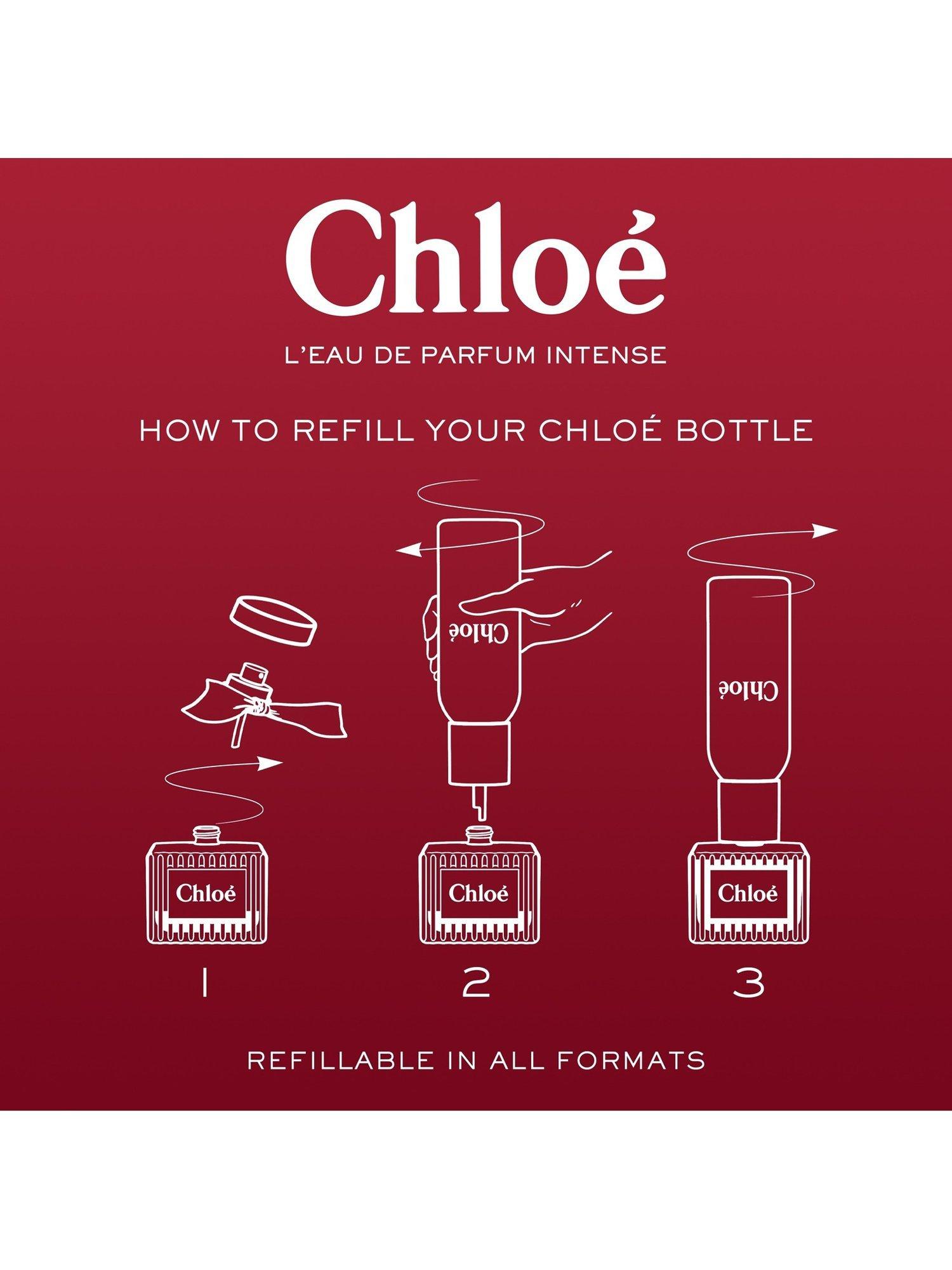 Chloé

L'EAU DE PARFUM INTENSE

HOW TO REFILL YOUR CHLOÉ BOTTLE

Chloé

Chloé

Chloé

Chloé

Chloé

1

2

3

REFILLABLE IN ALL FORMATS