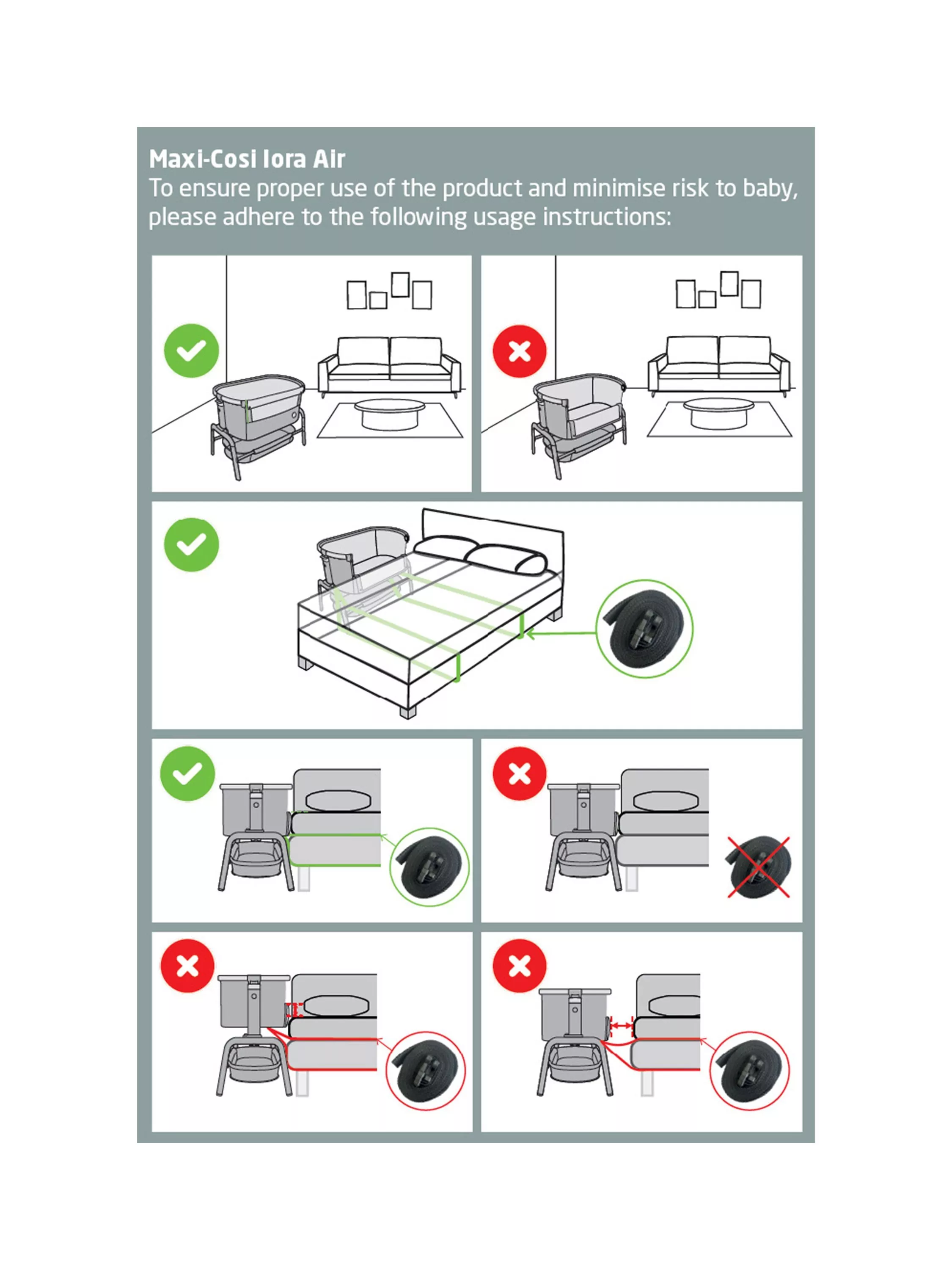 Maxi-Cosi Iora Air
To ensure proper use of the product and minimise risk to baby, please adhere to the following usage instructions: