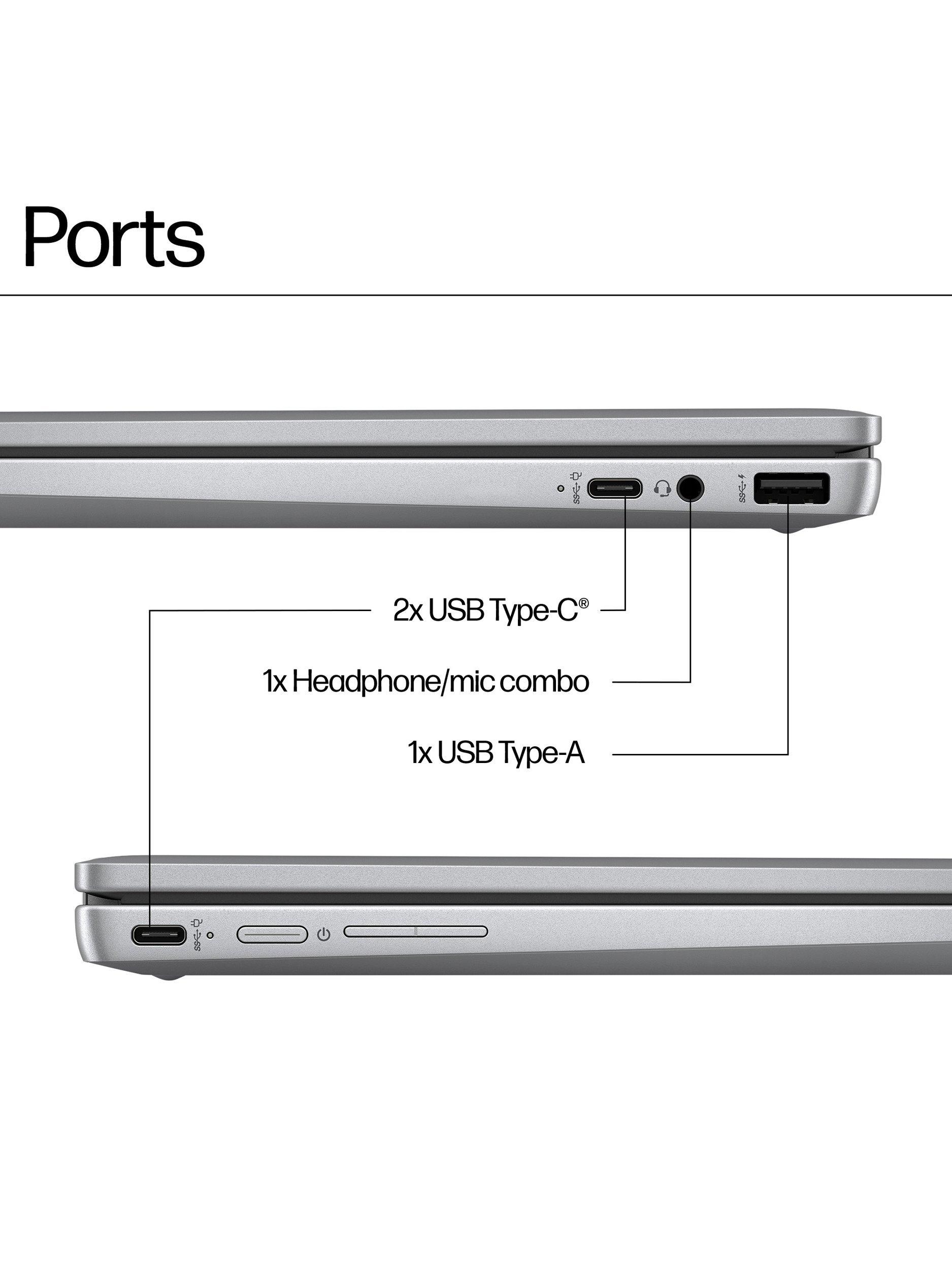 Ports

2x USB Type-C®

1x Headphone/mic combo

1x USB Type-A