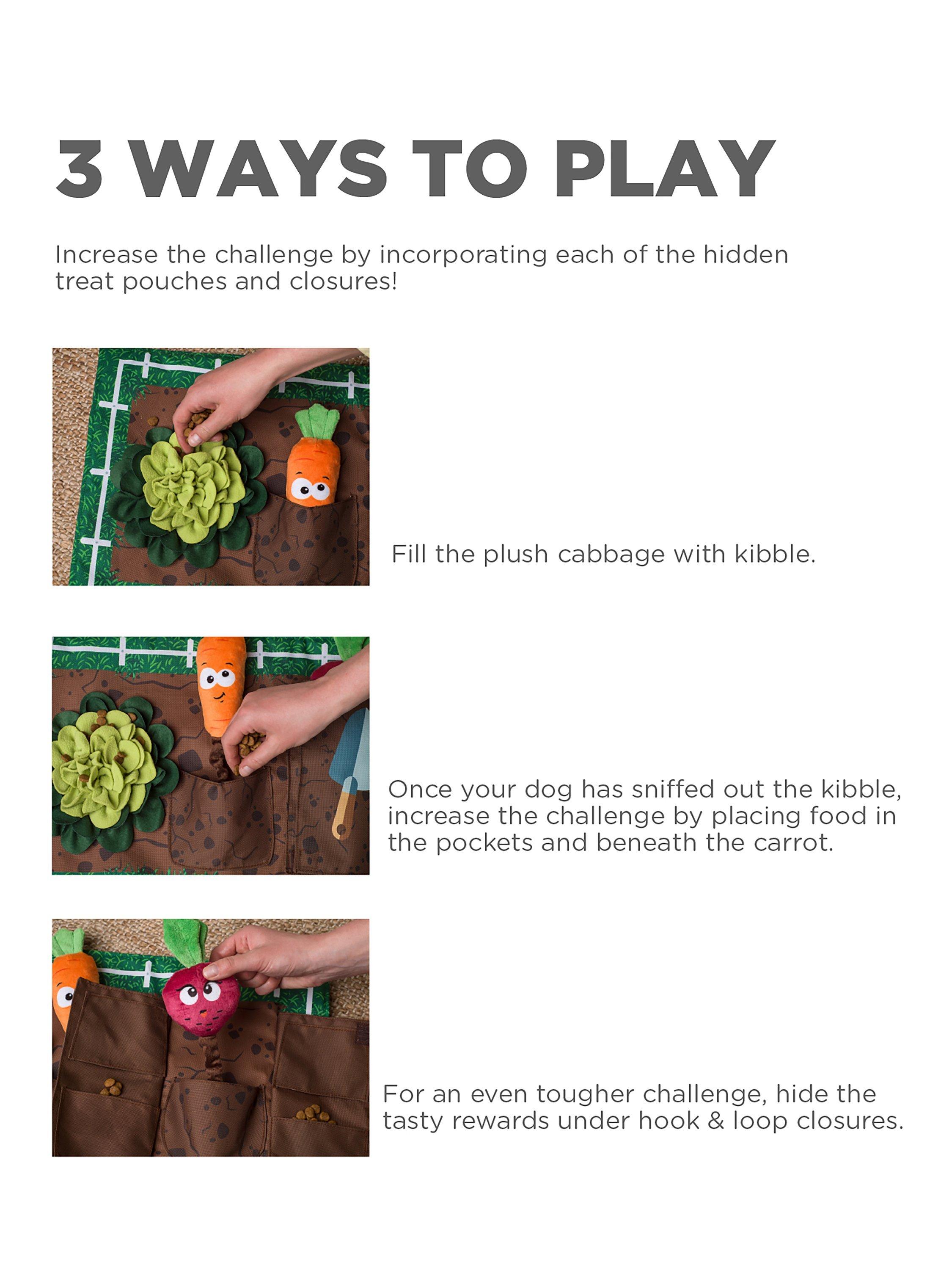 3 WAYS TO PLAY

Increase the challenge by incorporating each of the hidden treat pouches and closures!

Fill the plush cabbage with kibble.

Once your dog has sniffed out the kibble, increase the challenge by placing food in the pockets and beneath the carrot.

For an even tougher challenge, hide the tasty rewards under hook & loop closures.