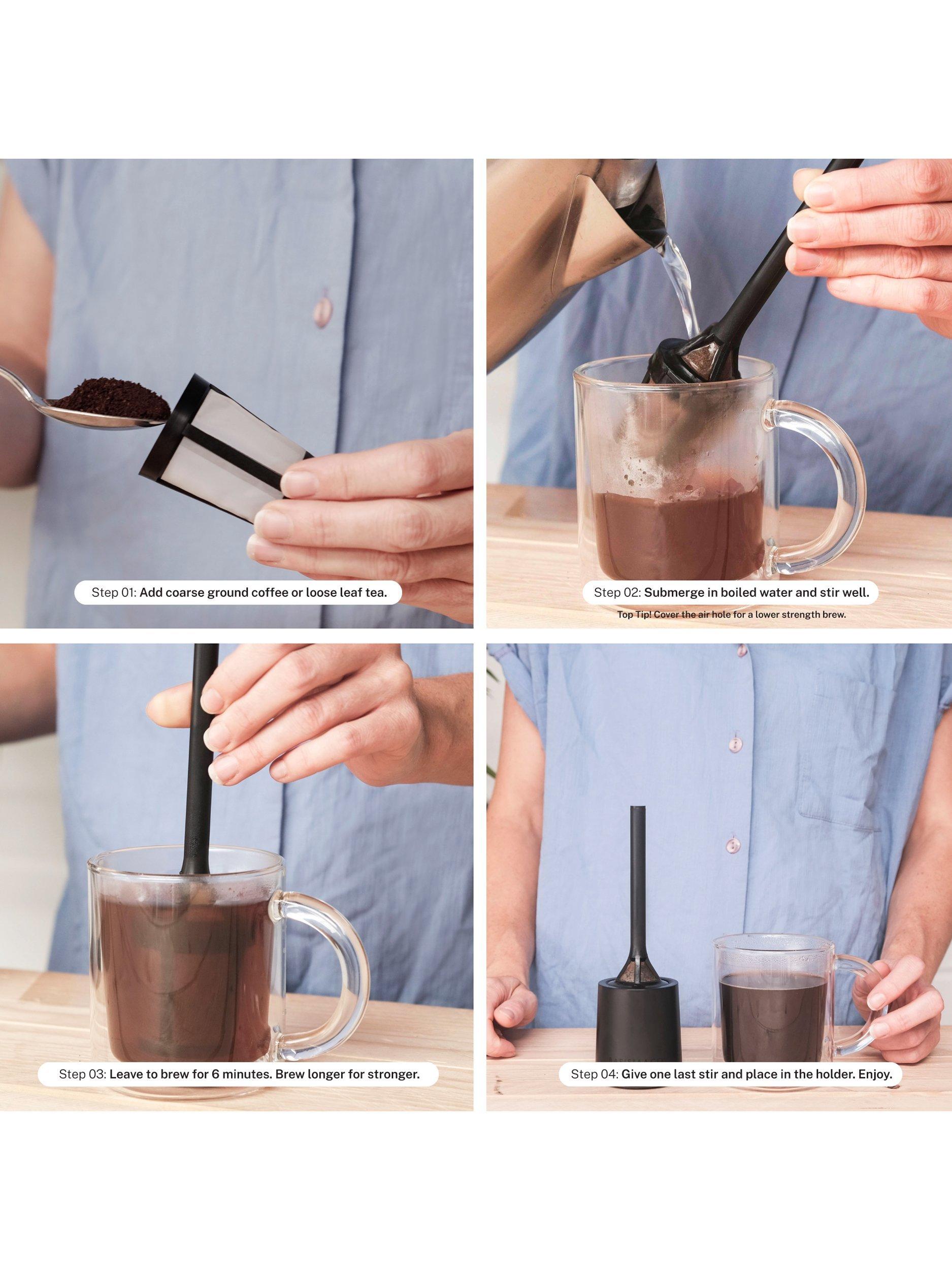 Step 01: Add coarse ground coffee or loose leaf tea.

Step 02: Submerge in boiled water and stir well.

Top Tip! Cover the air hole for a lower strength brew.

Step 03: Leave to brew for 6 minutes. Brew longer for stronger.

Step 04: Give one last stir and place in the holder. Enjoy.