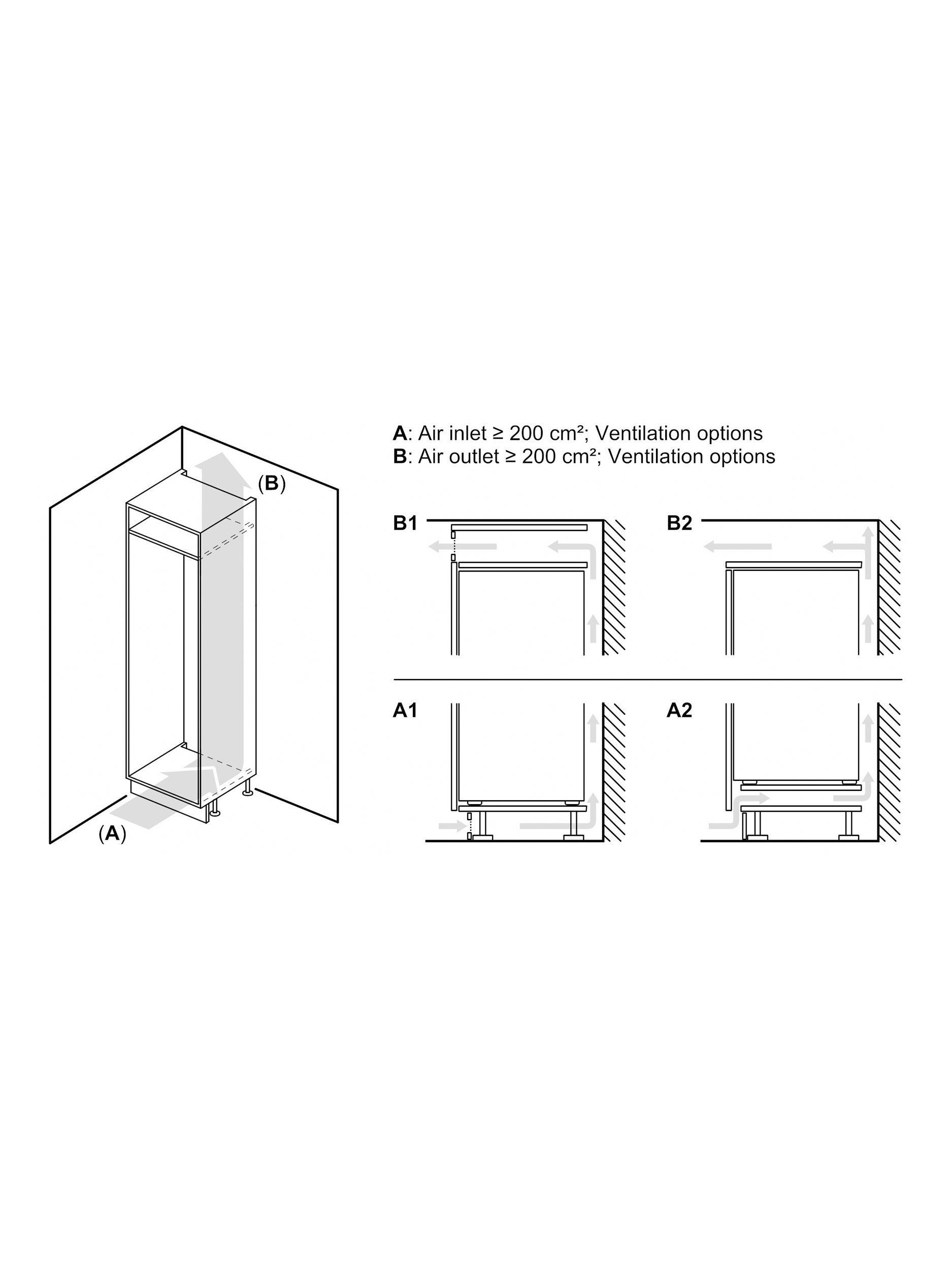 (B)

(A)

A: Air inlet ≥ 200 cm²; Ventilation options
B: Air outlet ≥ 200 cm²; Ventilation options

B1

B2

A1

A2