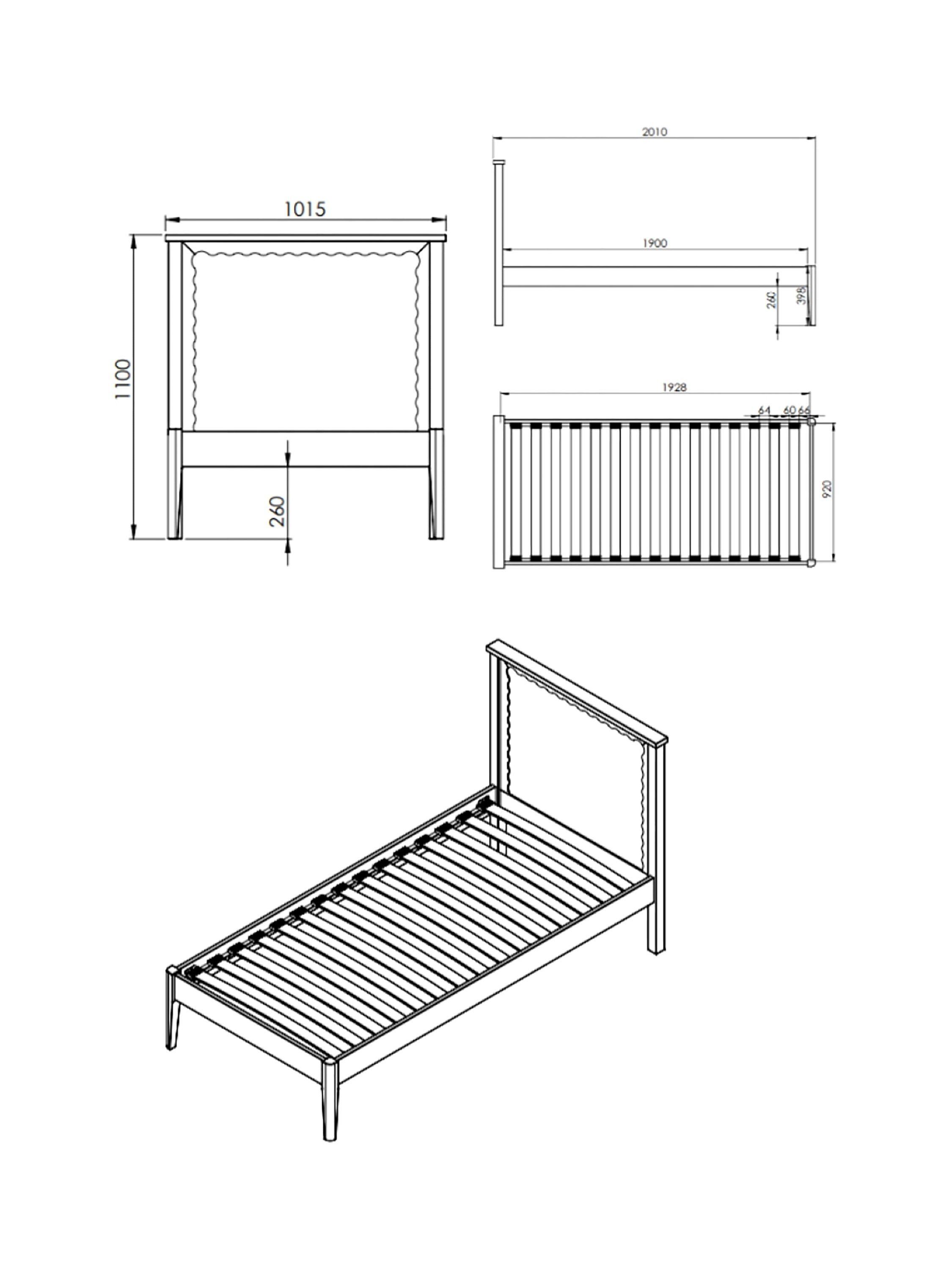 1015

1100

260

2010

1900

260

398

1928

64 60 66

920