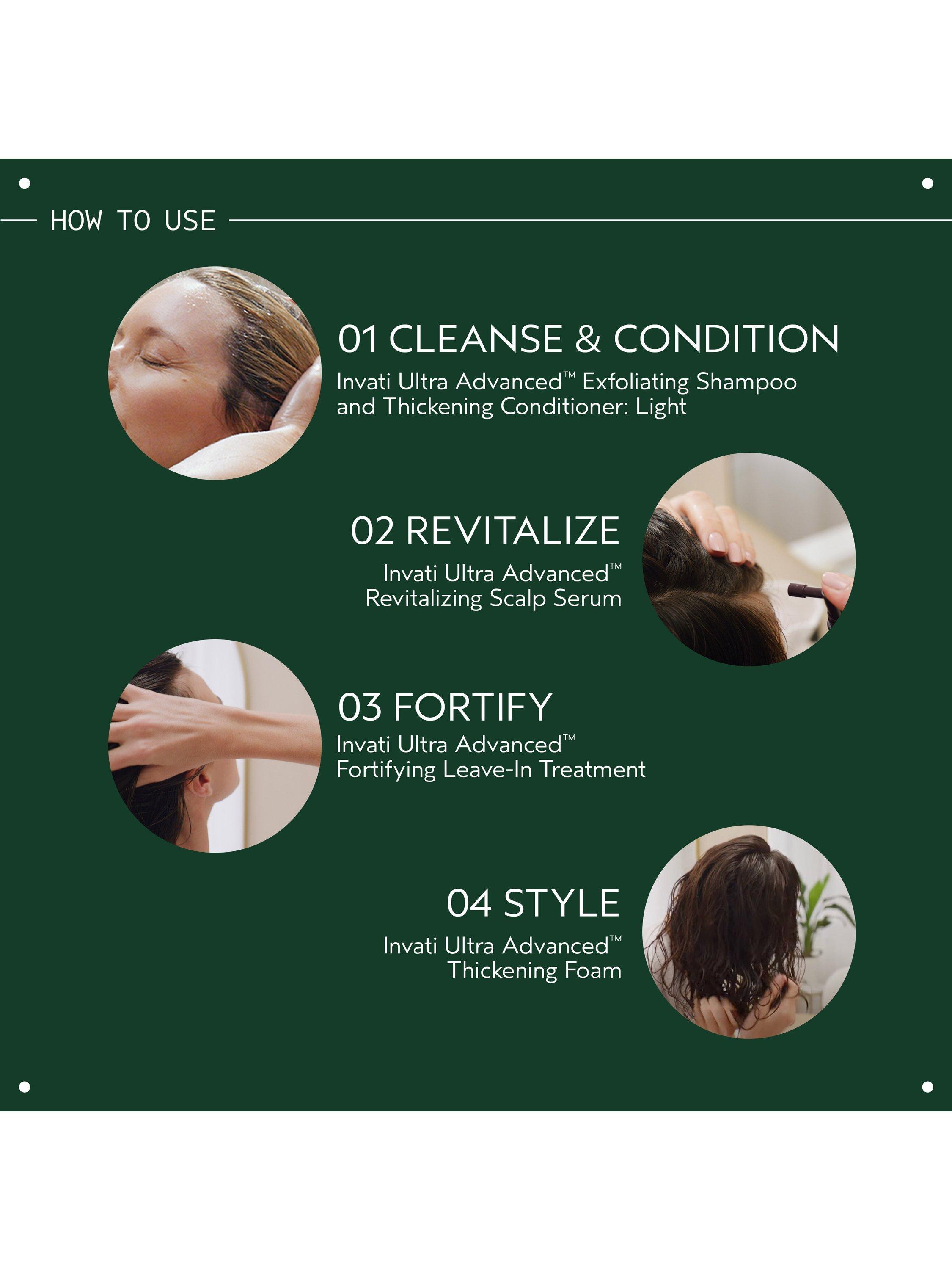 HOW TO USE

01 CLEANSE & CONDITION
Invati Ultra Advanced™ Exfoliating Shampoo and Thickening Conditioner: Light

02 REVITALIZE
Invati Ultra Advanced™ Revitalizing Scalp Serum

03 FORTIFY
Invati Ultra Advanced™ Fortifying Leave-In Treatment

04 STYLE
Invati Ultra Advanced™ Thickening Foam