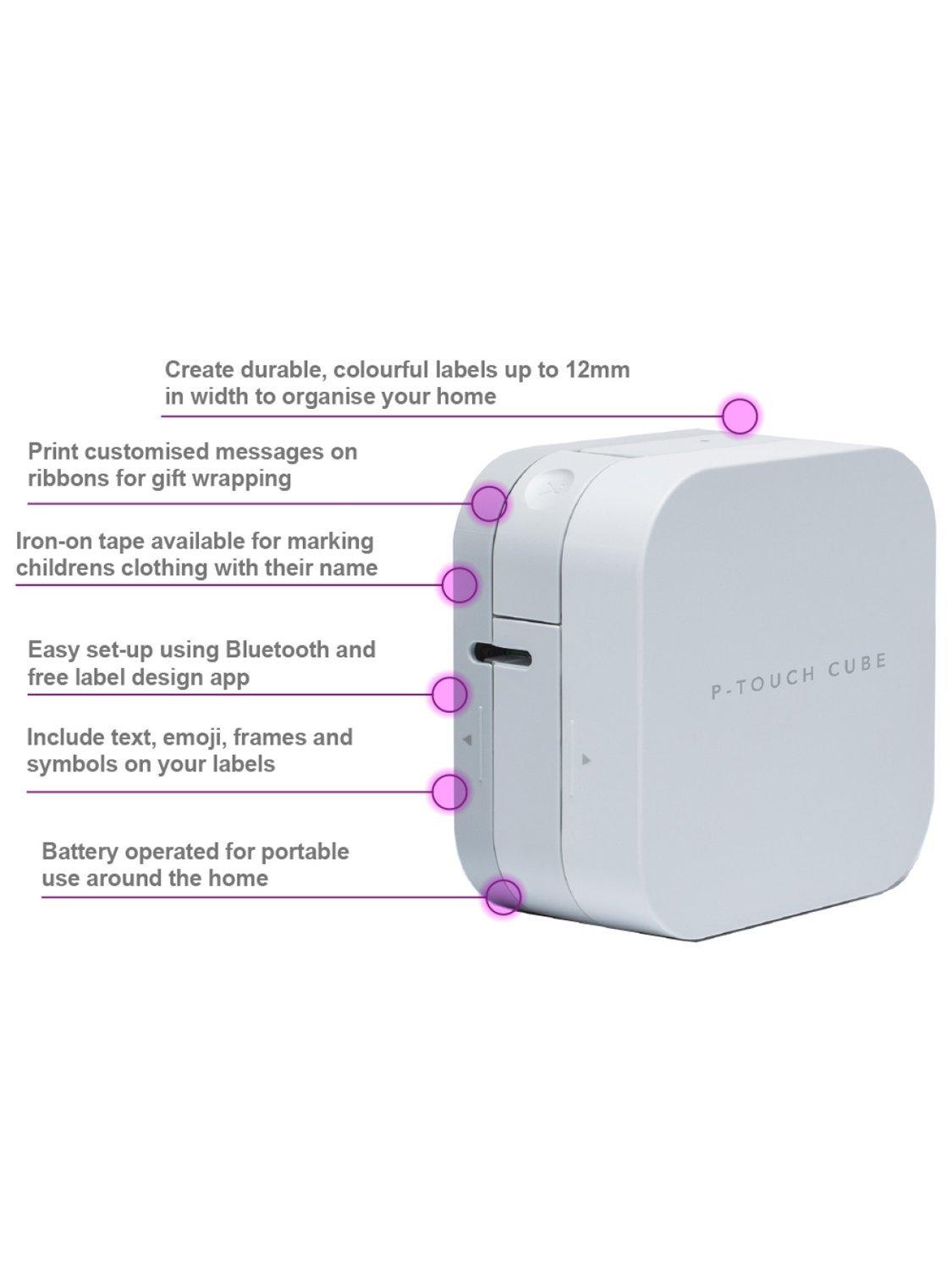 Create durable, colourful labels up to 12mm in width to organise your home

Print customised messages on ribbons for gift wrapping

Iron-on tape available for marking childrens clothing with their name

Easy set-up using Bluetooth and free label design app

Include text, emoji, frames and symbols on your labels

Battery operated for portable use around the home

P-TOUCH CUBE