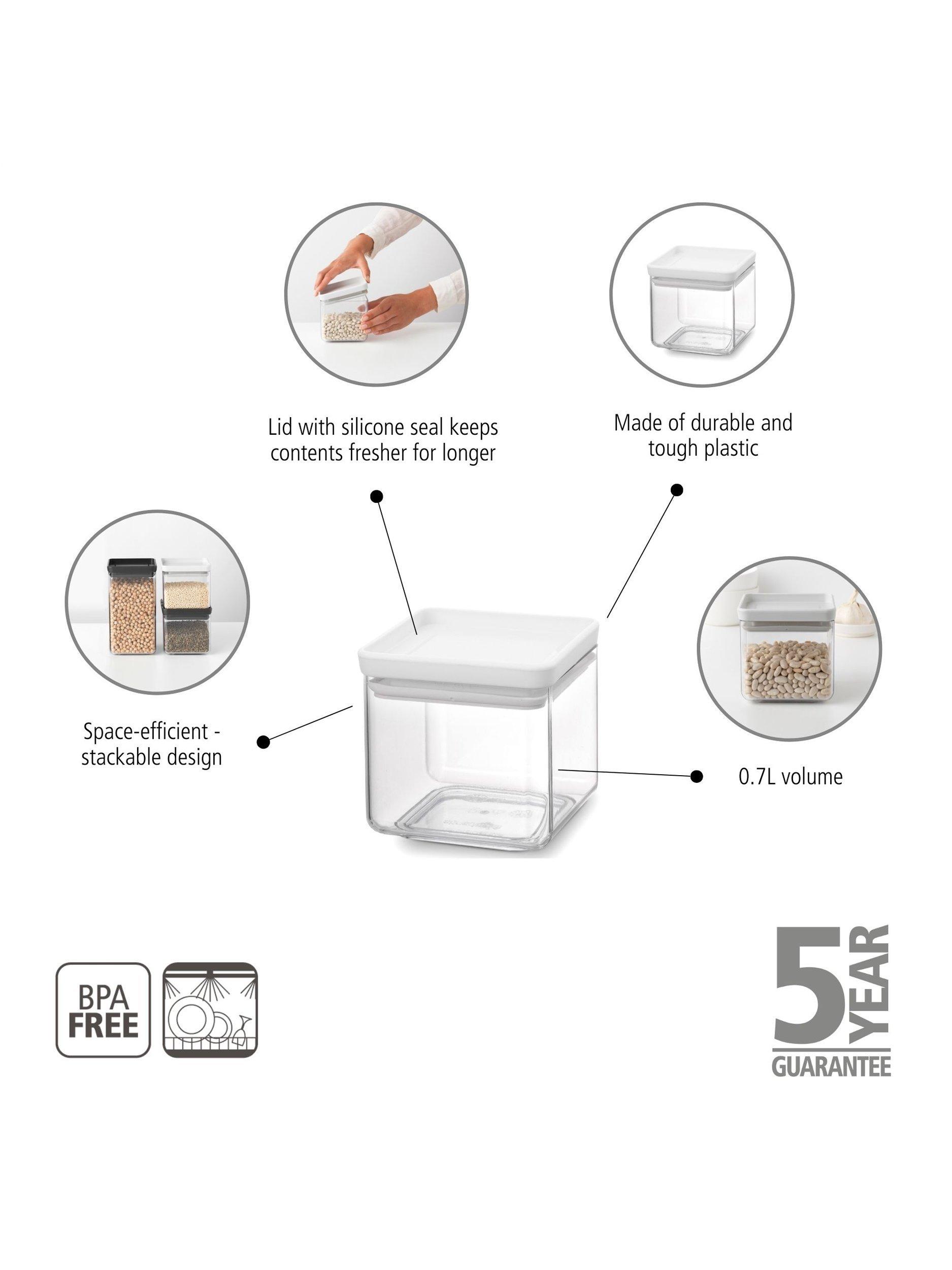 Lid with silicone seal keeps contents fresher for longer

Made of durable and tough plastic

Space-efficient - stackable design

0.7L volume

BPA FREE

5 YEAR GUARANTEE