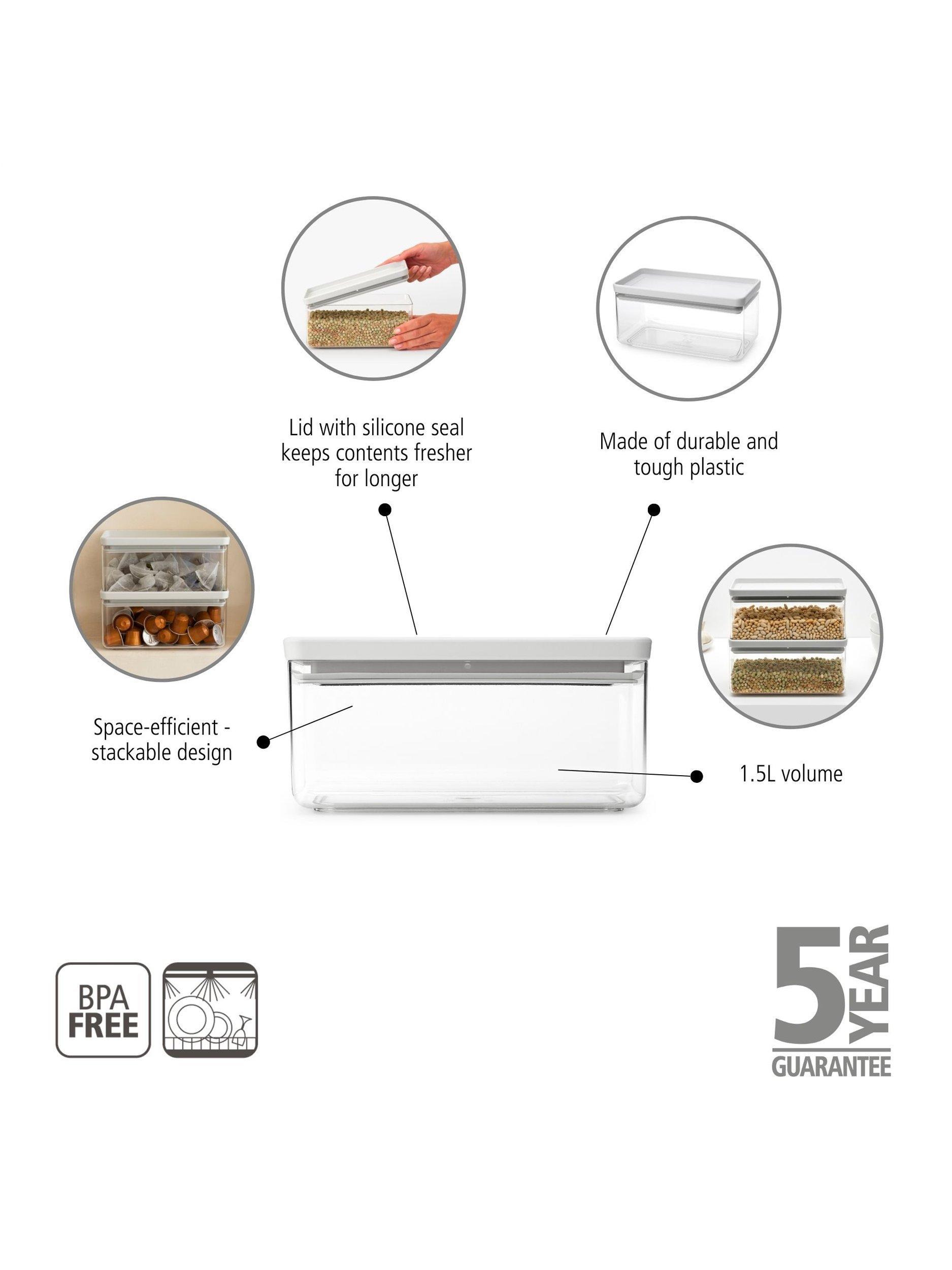 Lid with silicone seal keeps contents fresher for longer

Made of durable and tough plastic

Space-efficient - stackable design

1.5L volume

BPA FREE

5 YEAR GUARANTEE