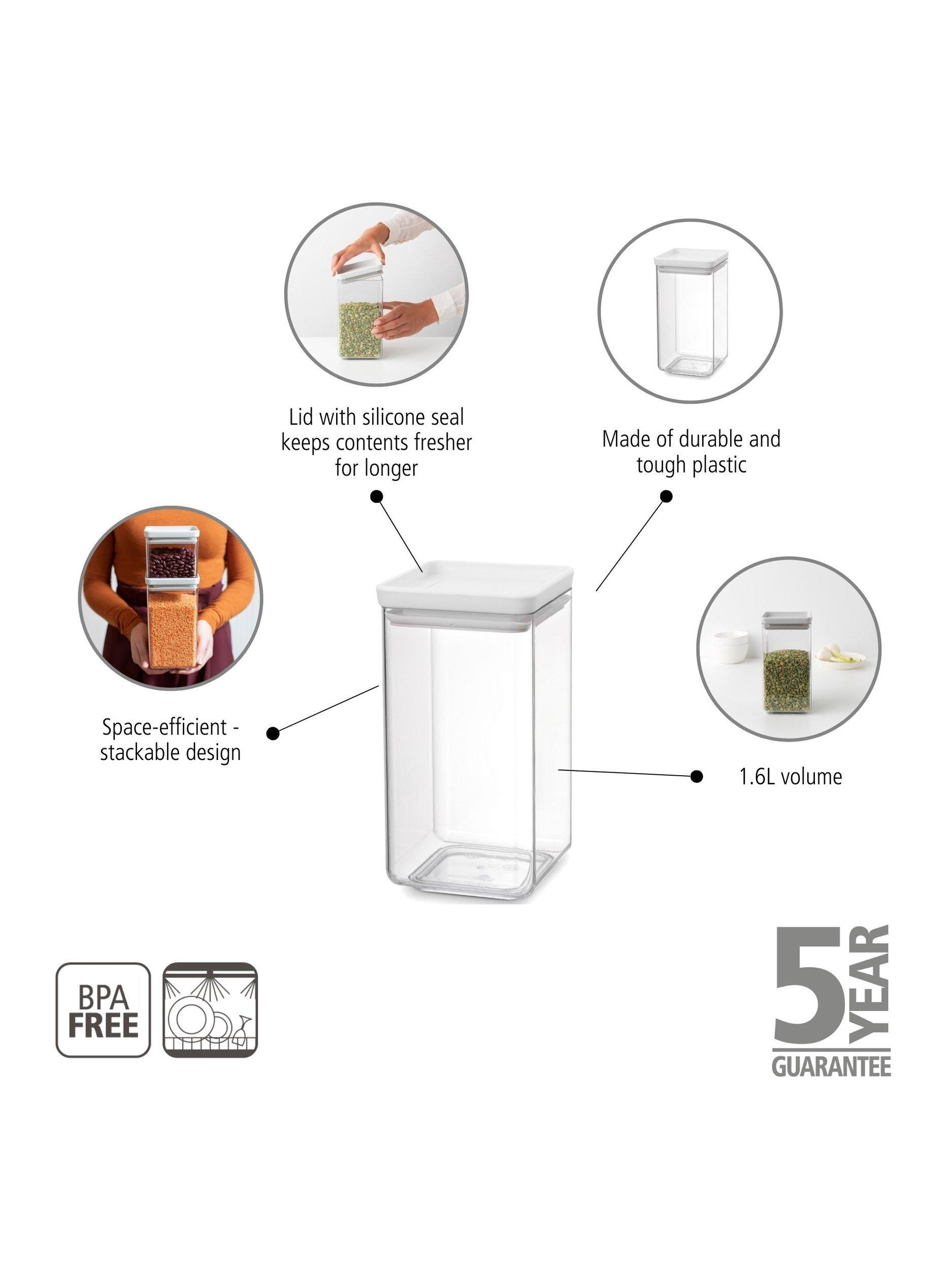 Lid with silicone seal keeps contents fresher for longer

Made of durable and tough plastic

Space-efficient - stackable design

1.6L volume

BPA FREE

5 YEAR GUARANTEE