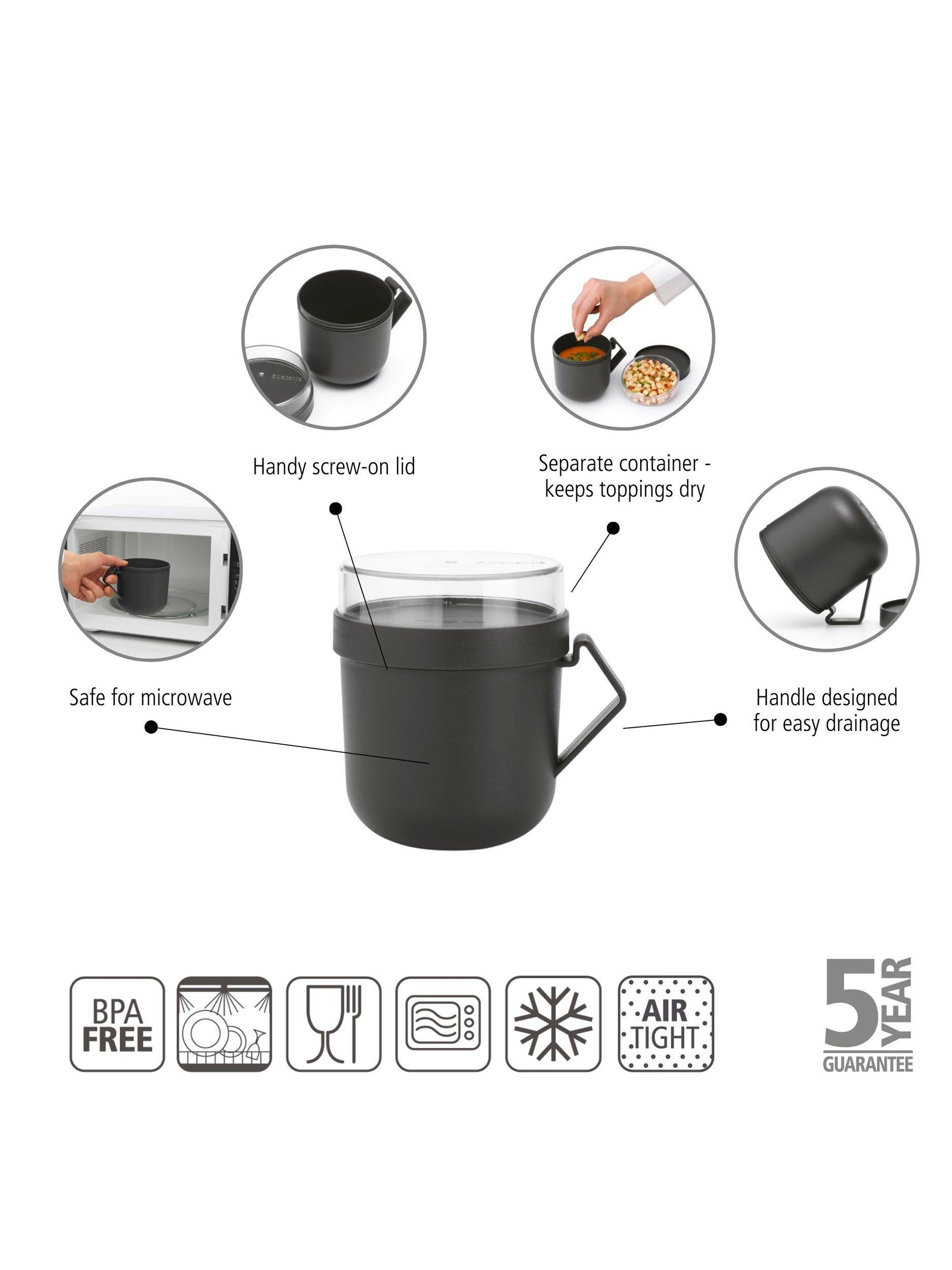 Handy screw-on lid

Separate container - keeps toppings dry

Safe for microwave

Handle designed for easy drainage

BPA FREE

AIR TIGHT

5 YEAR GUARANTEE