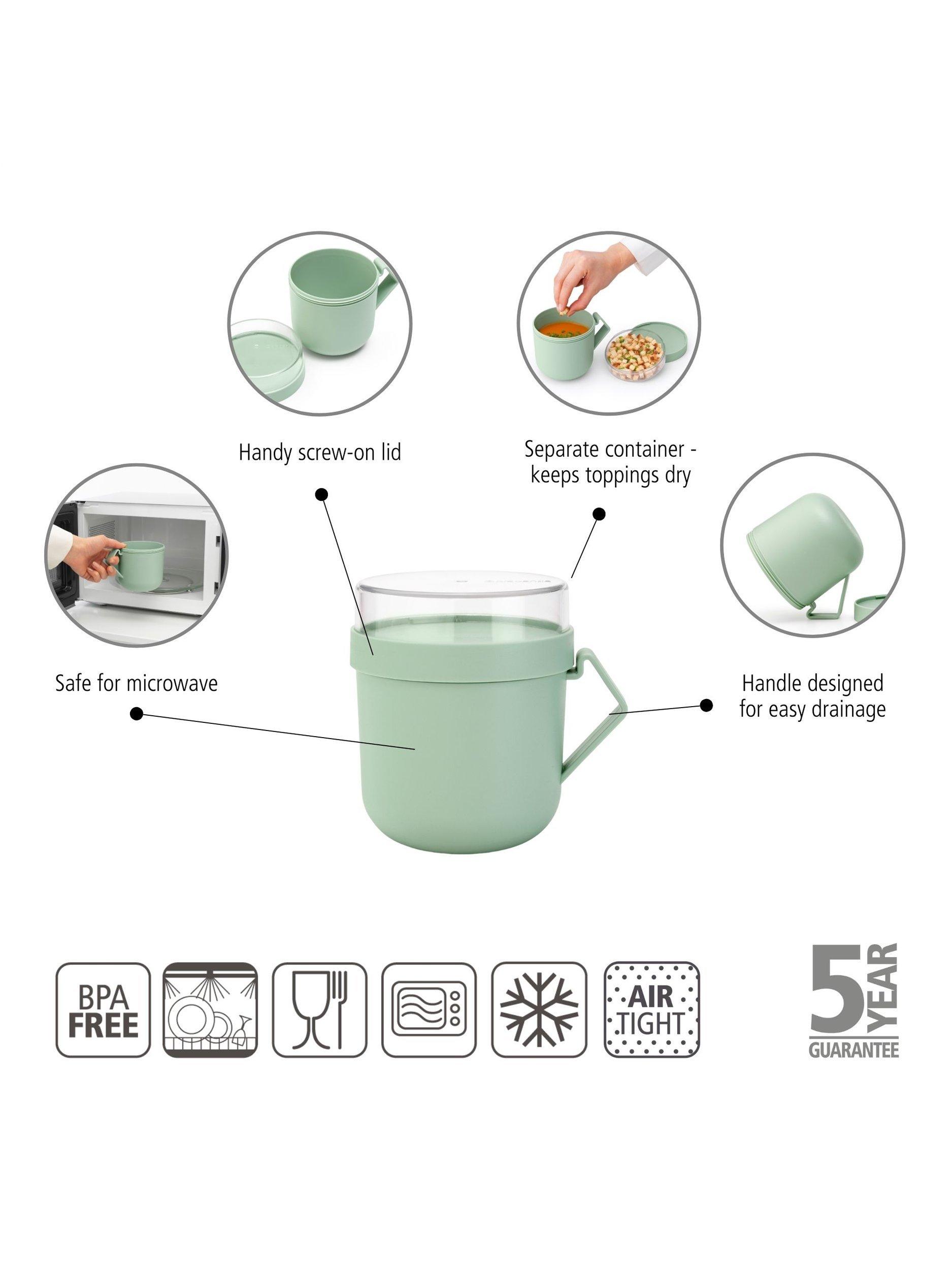 Handy screw-on lid

Separate container - keeps toppings dry

Safe for microwave

Handle designed for easy drainage

BPA FREE

AIR TIGHT

5 YEAR GUARANTEE