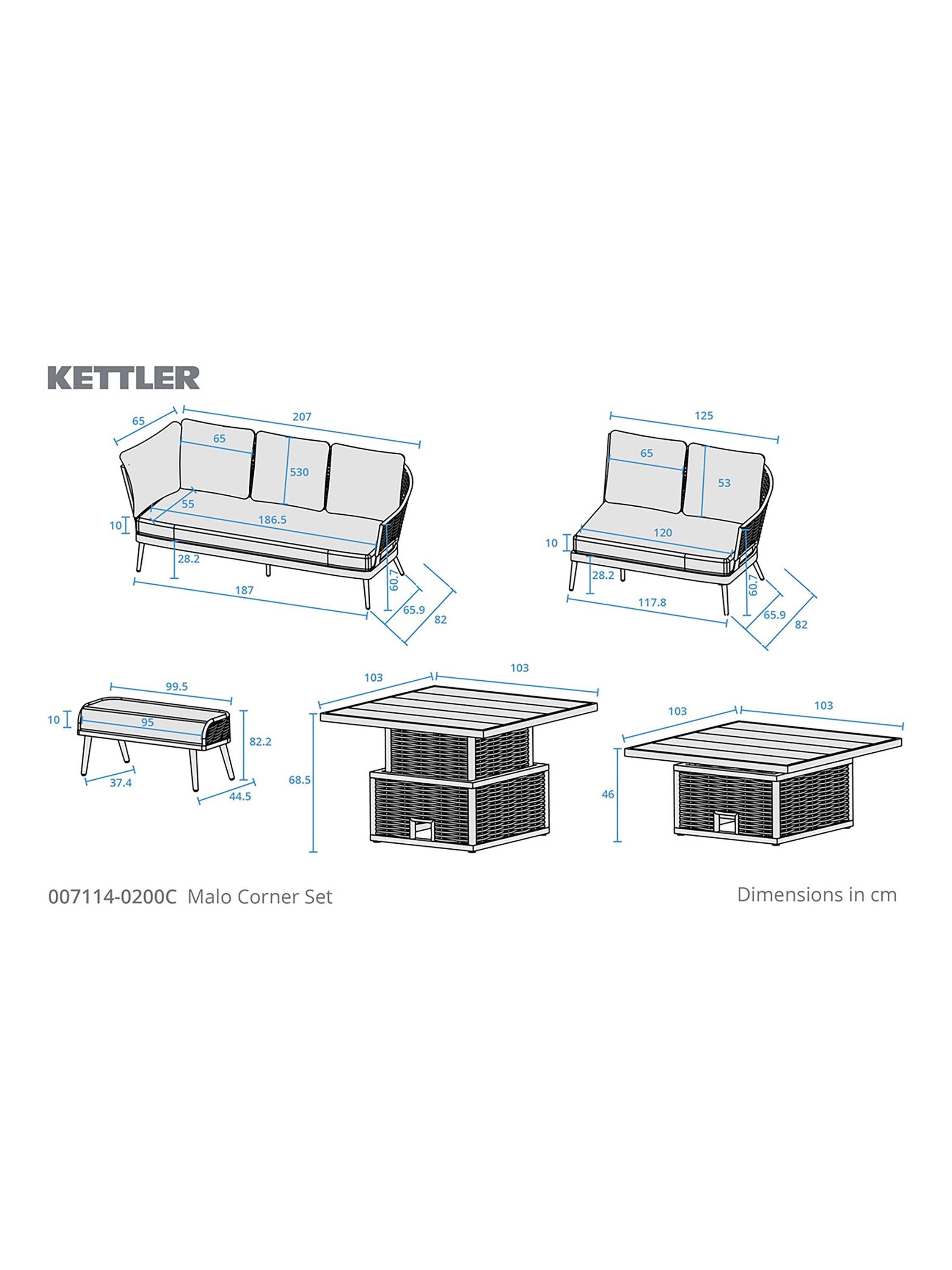 KETTLER

65
207
65
530
55
186.5
10
28.2
187
60.7
65.9
82

125
65
53
120
10
28.2
117.8
60.7
65.9
82

99.5
10
95
82.2
37.4
44.5

103
103
68.5

103
103
46

007114-0200C Malo Corner Set

Dimensions in cm