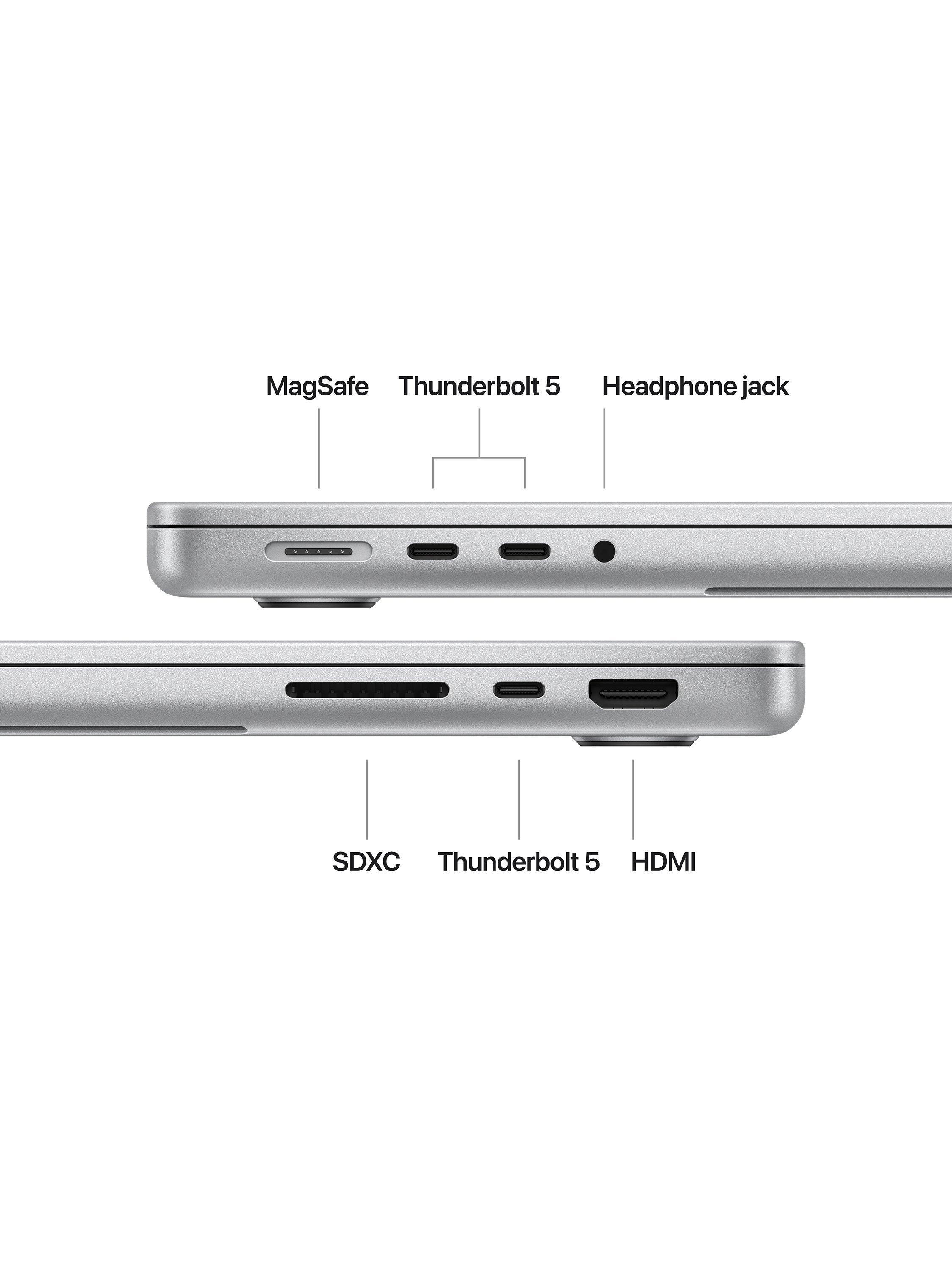 MagSafe Thunderbolt 5 Headphone jack

SDXC Thunderbolt 5 HDMI