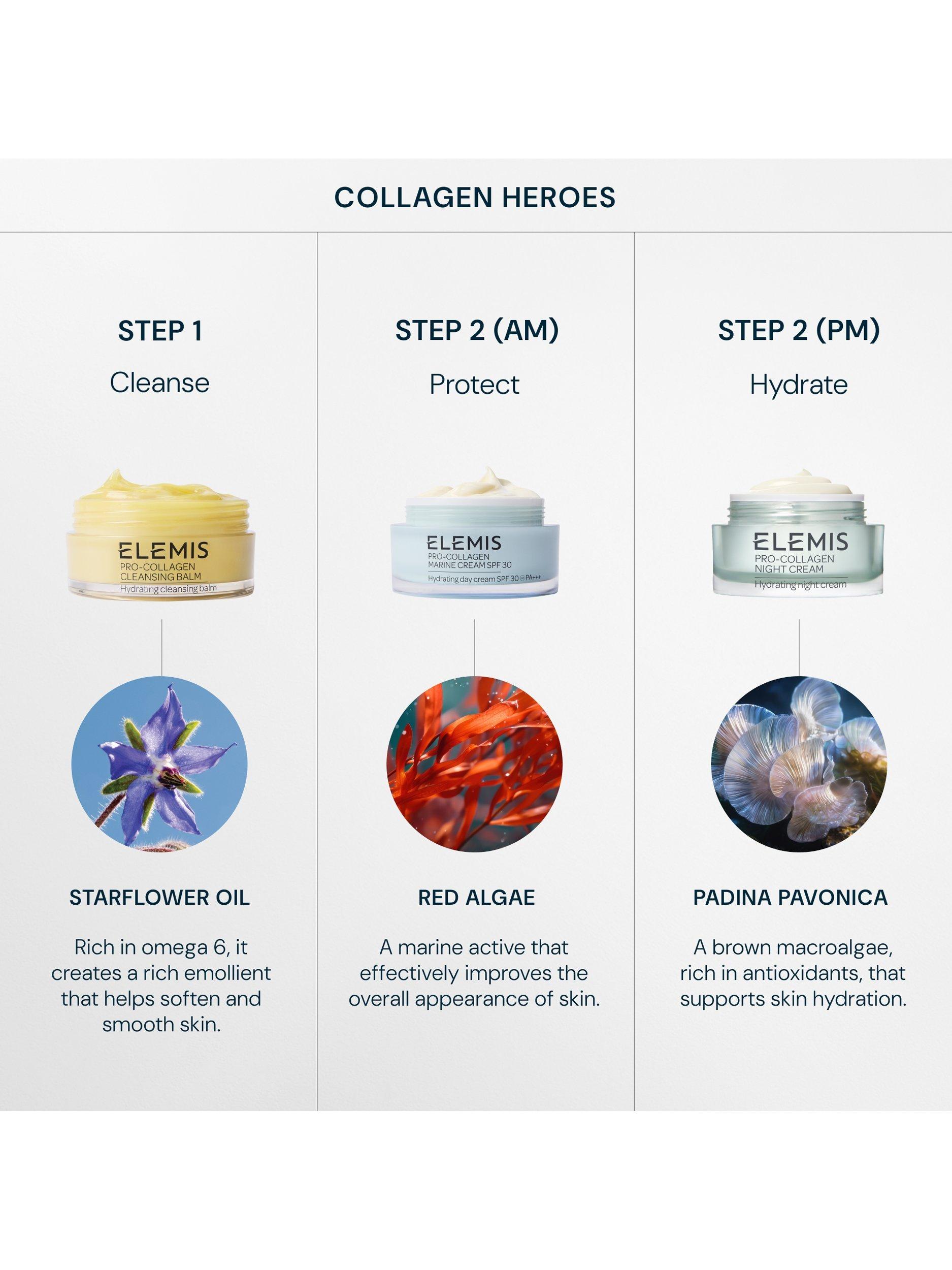 COLLAGEN HEROES

STEP 1

Cleanse

ELEMIS
PRO-COLLAGEN
CLEANSING BALM
Hydrating cleansing balm

STARFLOWER OIL

Rich in omega 6, it creates a rich emollient that helps soften and smooth skin.

STEP 2 (AM)

Protect

ELEMIS
PRO-COLLAGEN
MARINE CREAM SPF 30
Hydrating day cream SPF 30 PA+++

RED ALGAE

A marine active that effectively improves the overall appearance of skin.

STEP 2 (PM)

Hydrate

ELEMIS
PRO-COLLAGEN
NIGHT CREAM
Hydrating night cream

PADINA PAVONICA

A brown macroalgae, rich in antioxidants, that supports skin hydration.