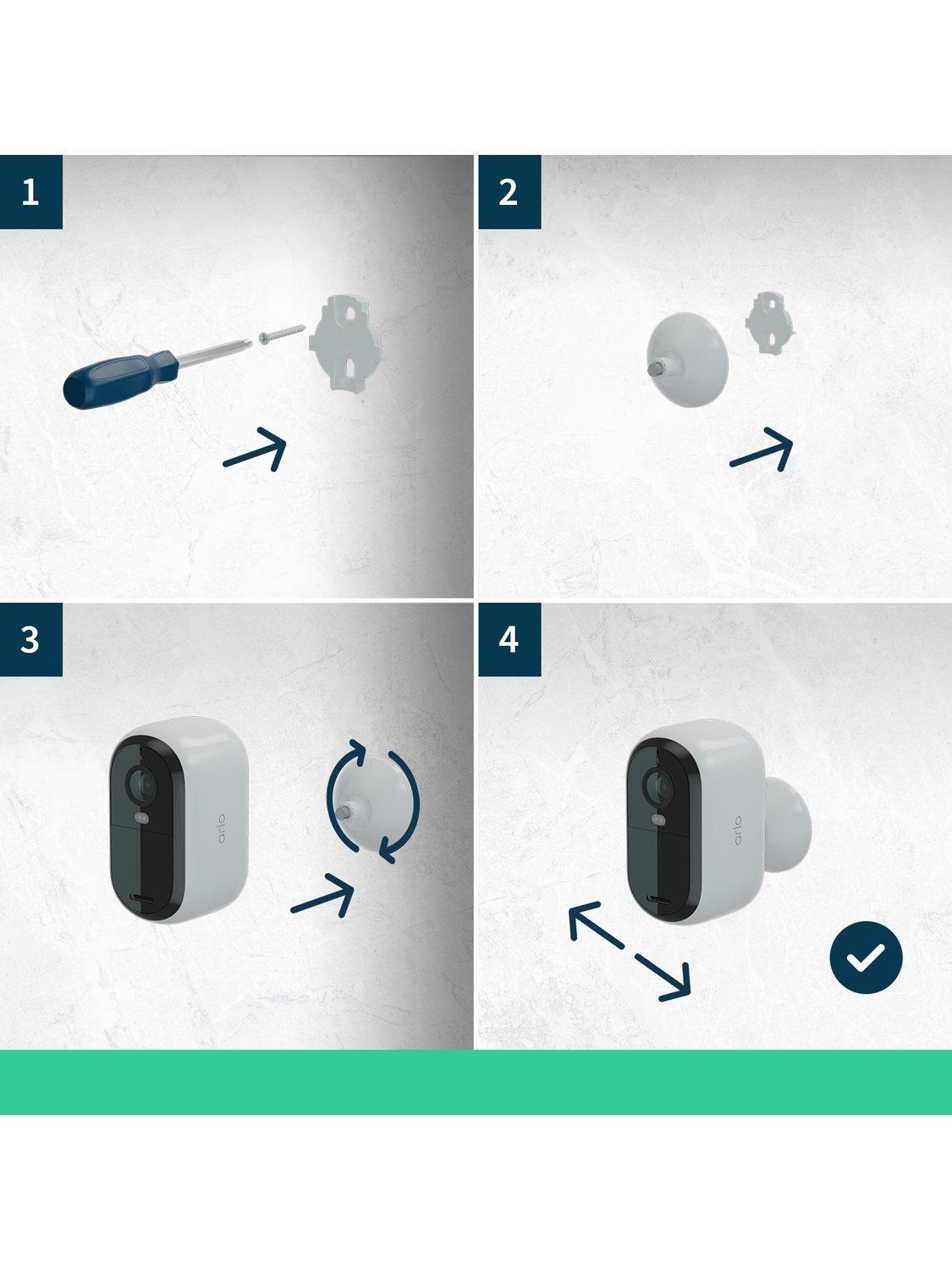 1

2

3

arlo

4

arlo