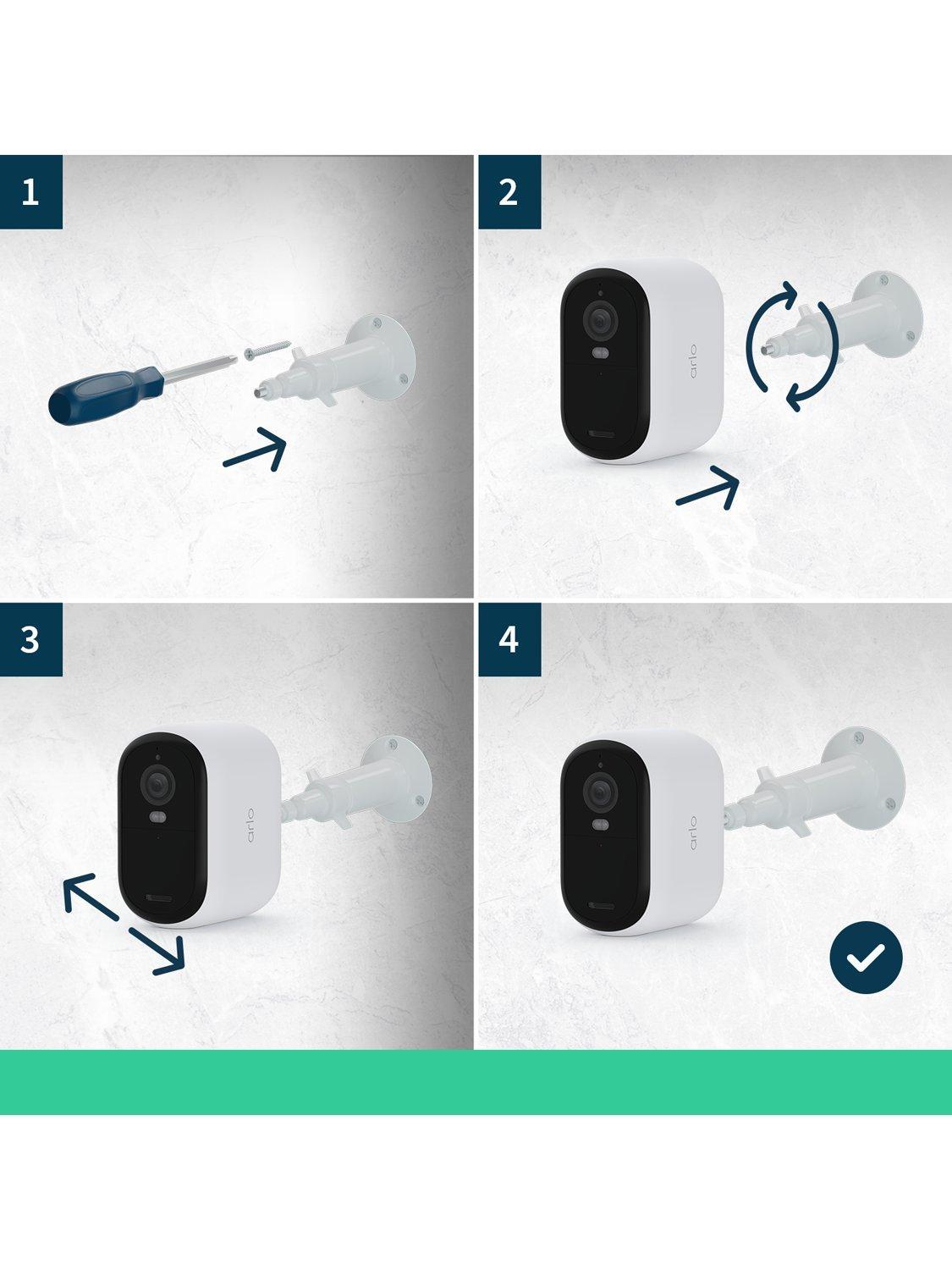 1

2

arlo

3

arlo

4

arlo