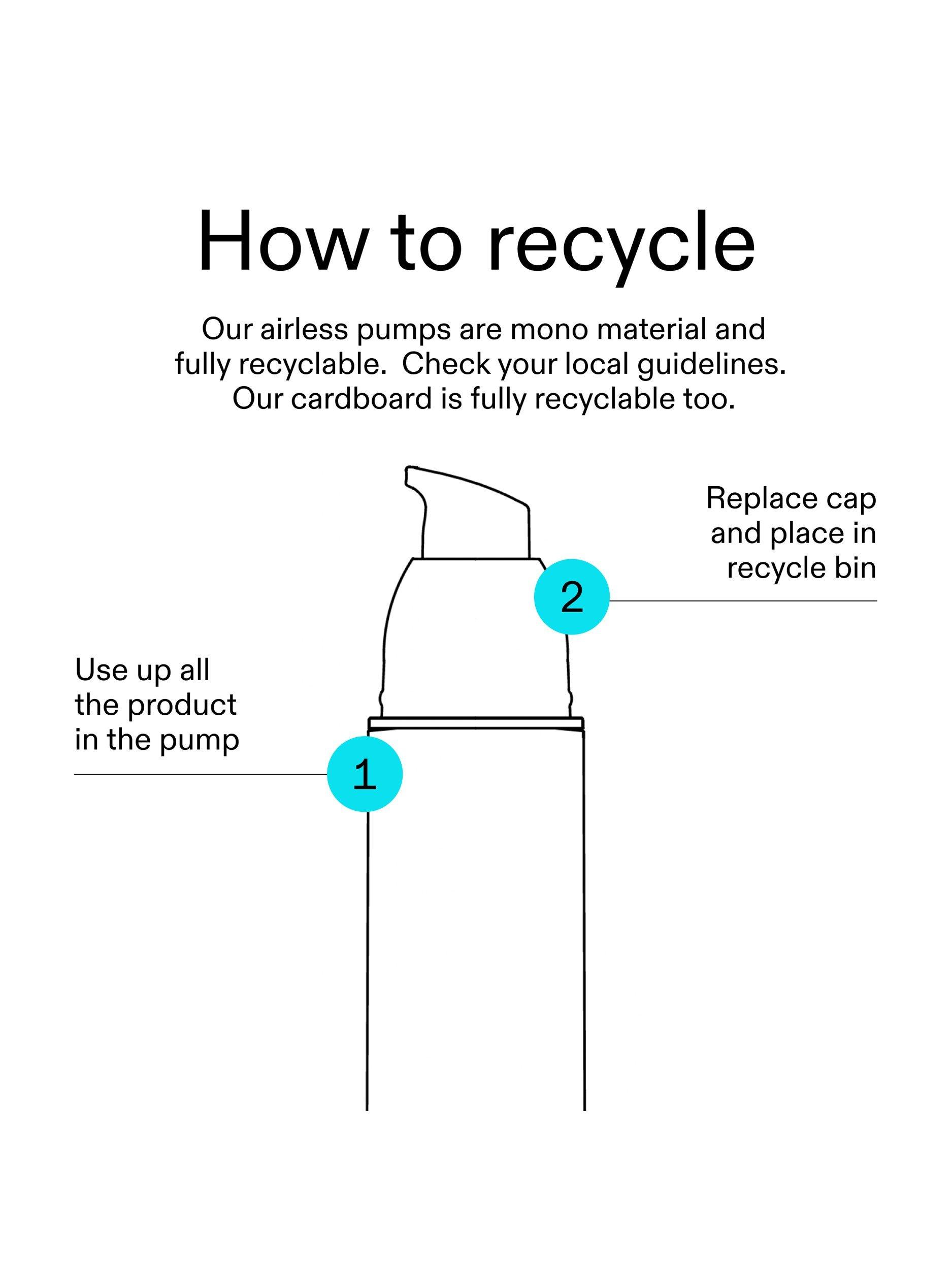 How to recycle

Our airless pumps are mono material and fully recyclable.  Check your local guidelines. Our cardboard is fully recyclable too.

Replace cap and place in recycle bin

2

Use up all the product in the pump

1