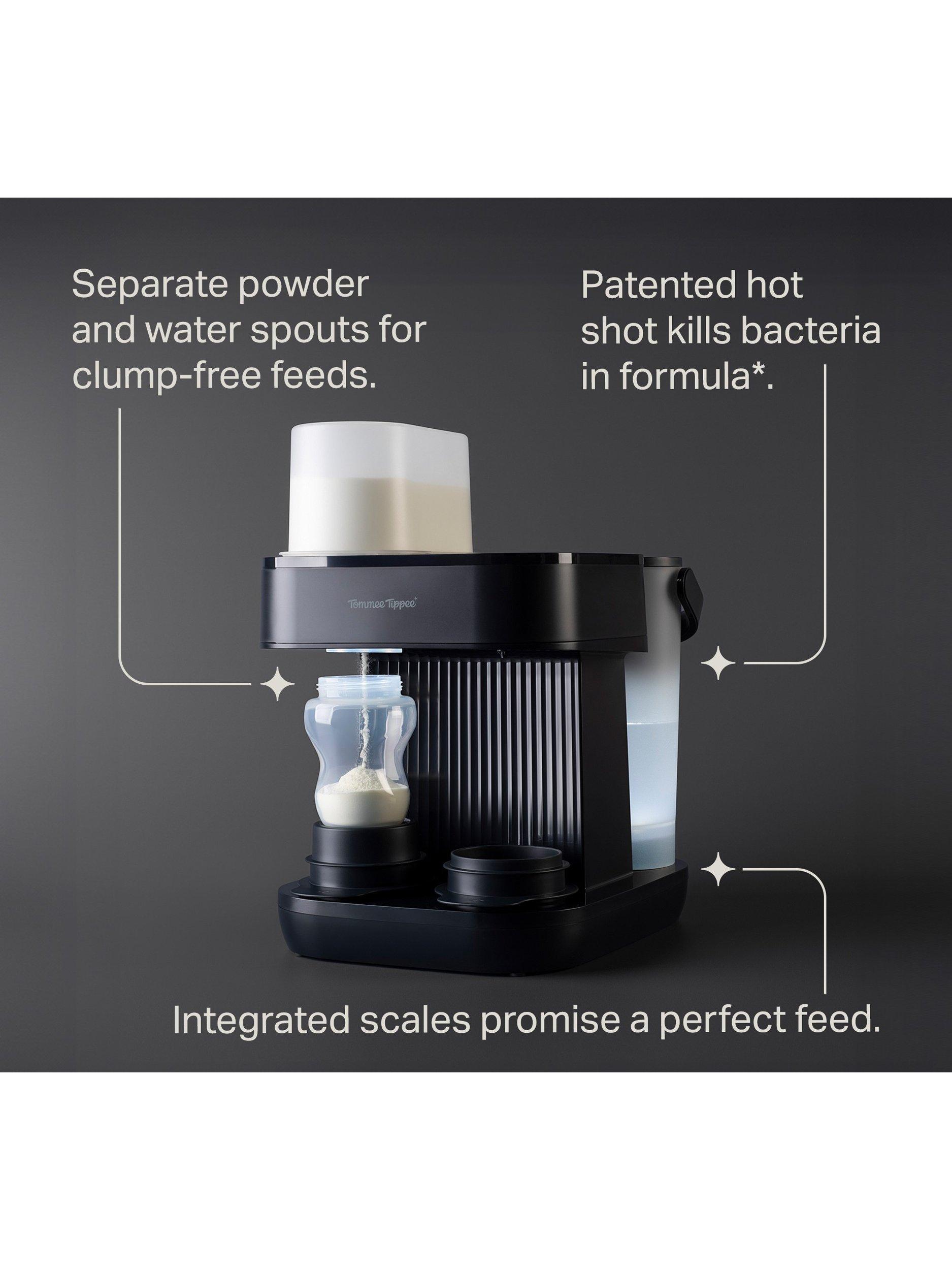 Separate powder and water spouts for clump-free feeds.

Patented hot shot kills bacteria in formula*.

Tommee Tippee

Integrated scales promise a perfect feed.