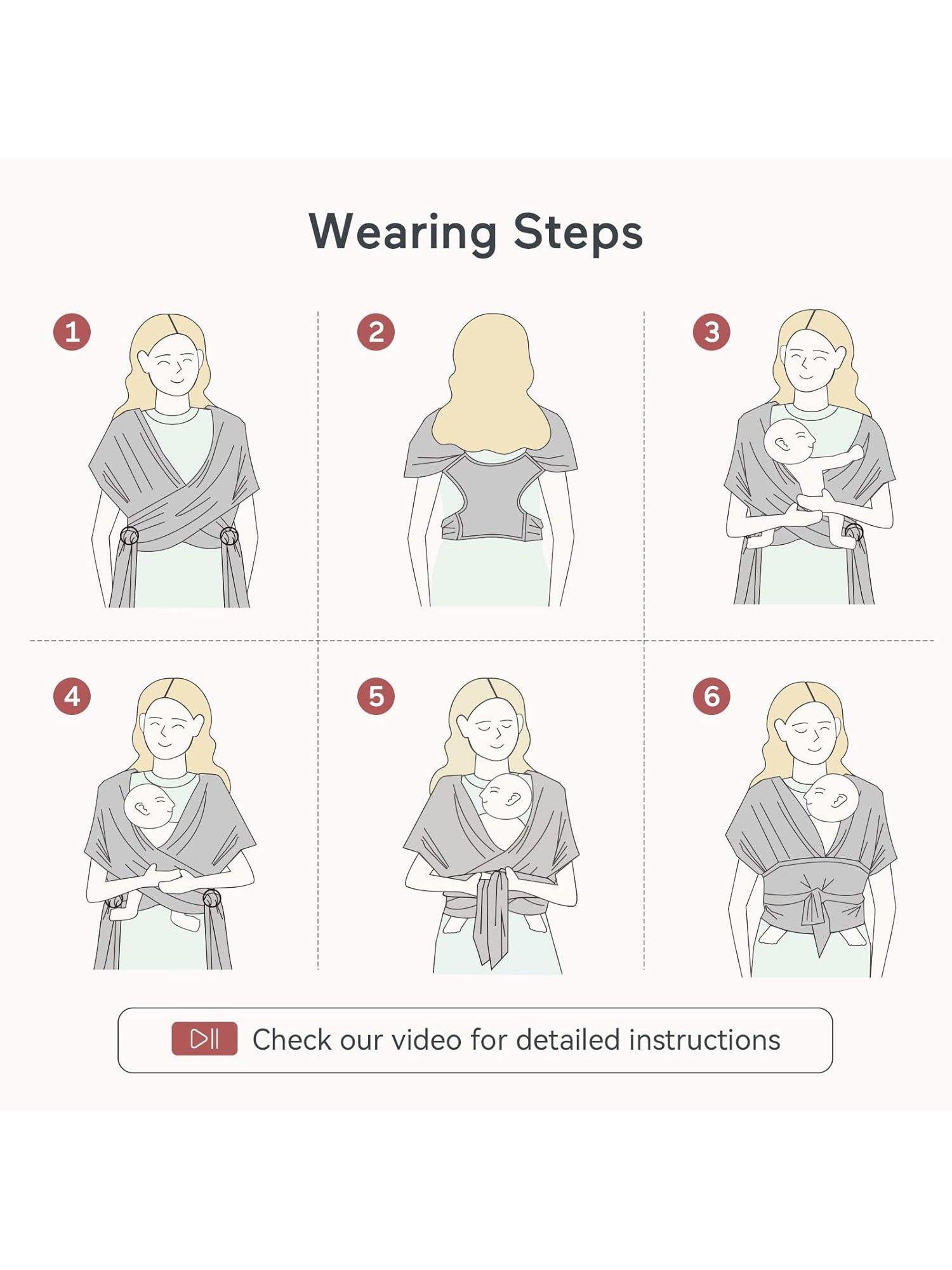 Wearing Steps

1

2

3

4

5

6

Check our video for detailed instructions