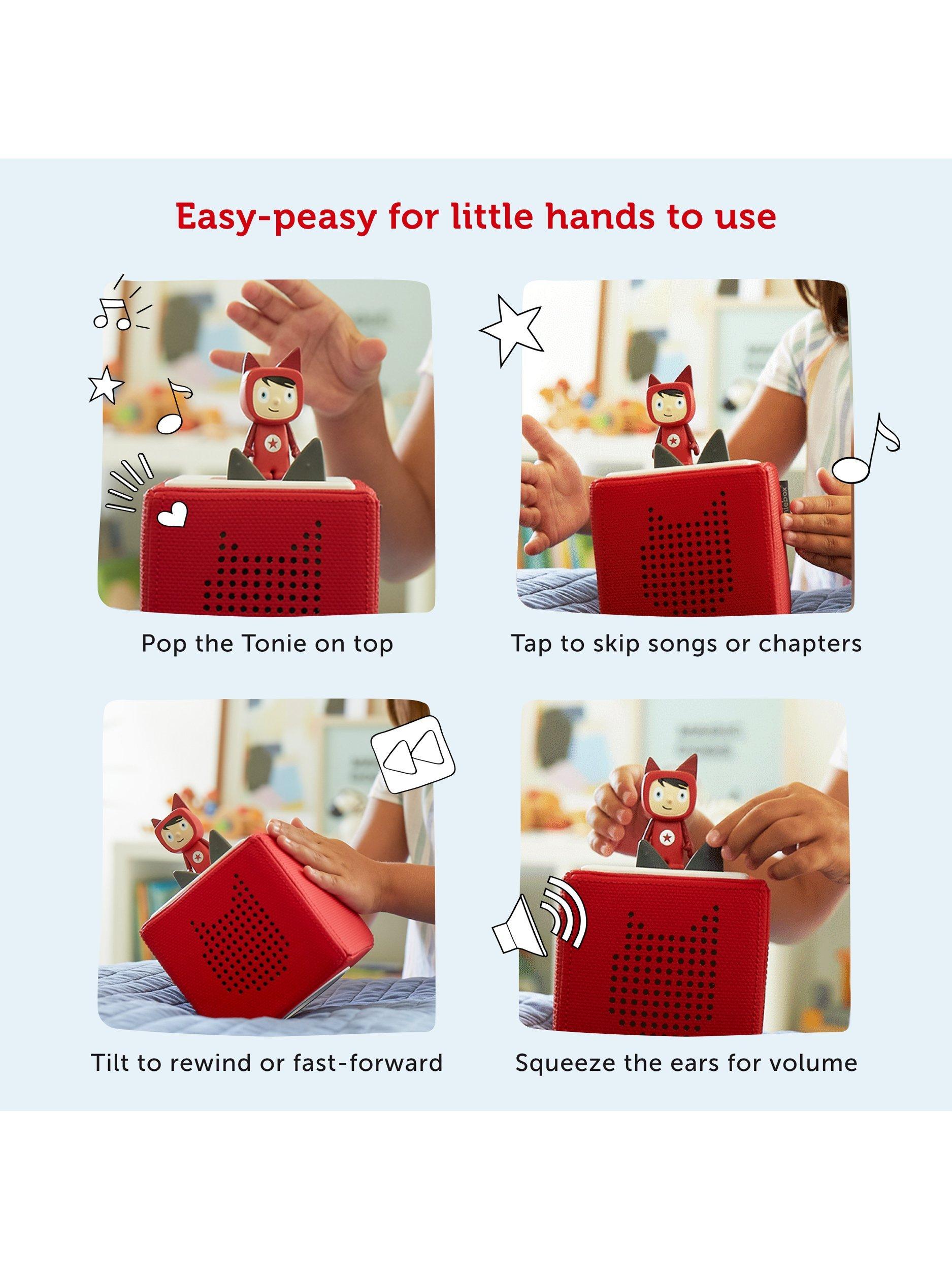 Easy-peasy for little hands to use

Pop the Tonie on top

Tap to skip songs or chapters

Tilt to rewind or fast-forward

Squeeze the ears for volume