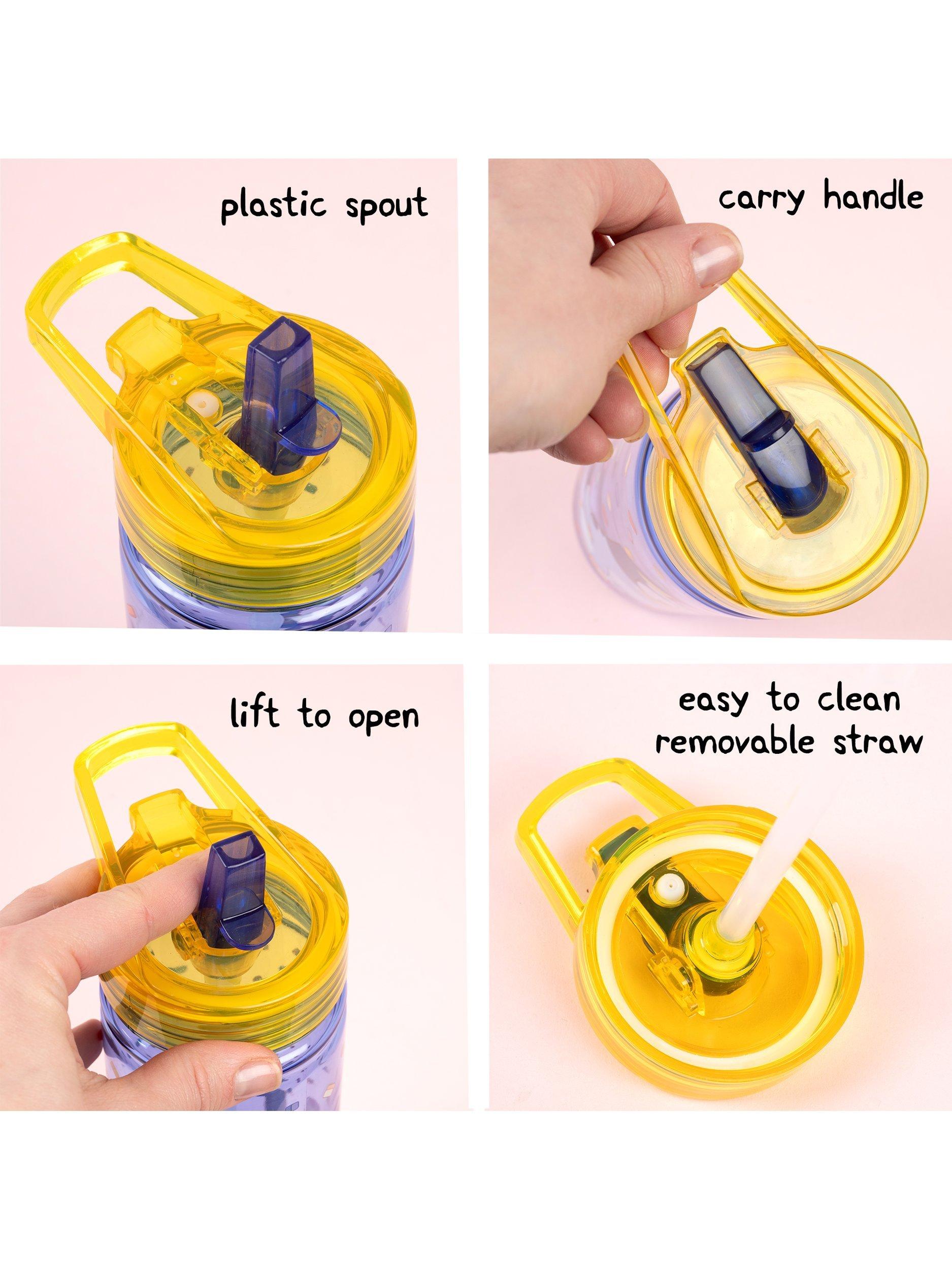 plastic spout

carry handle

lift to open

easy to clean
removable straw