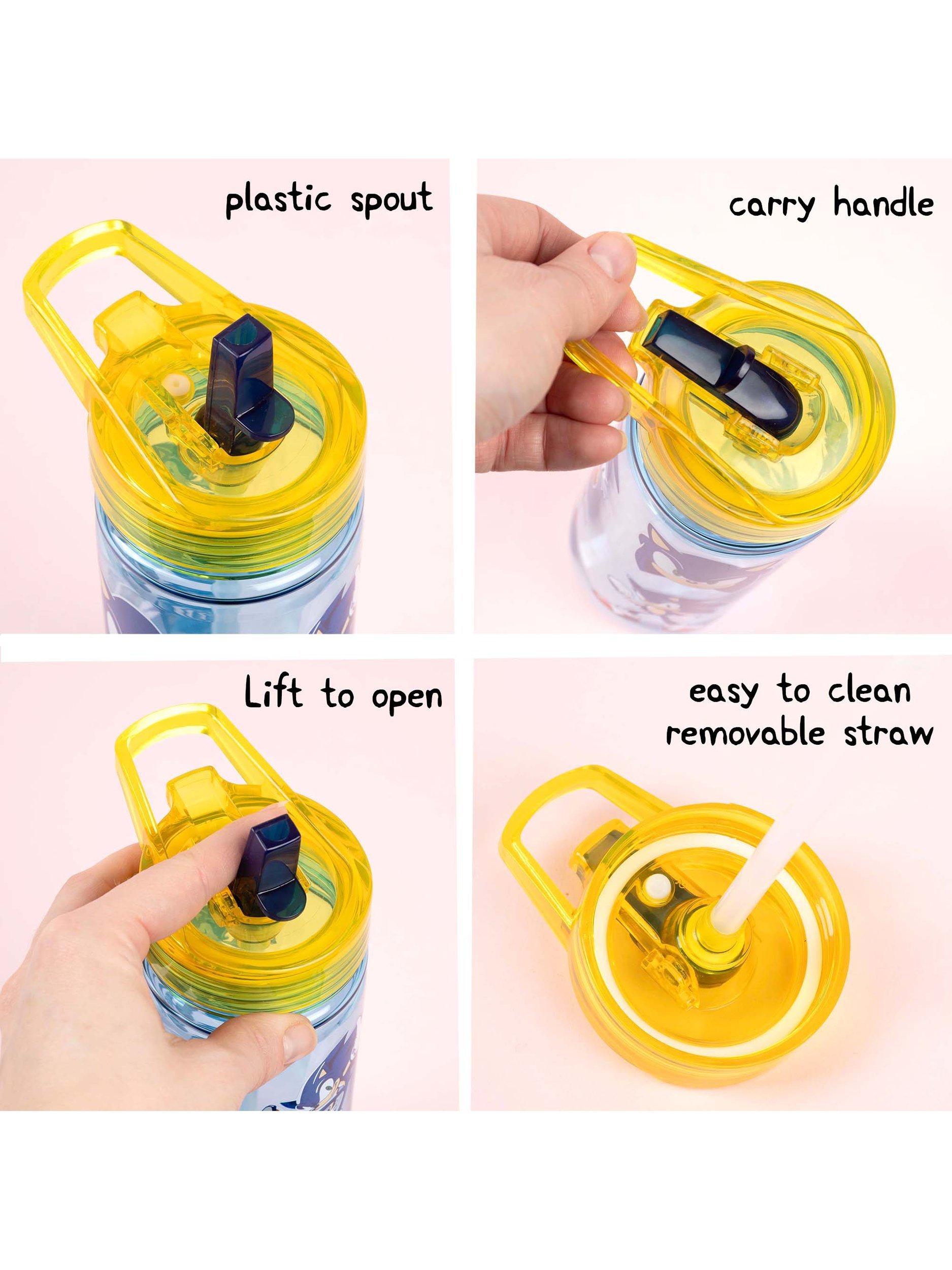 plastic spout

carry handle

Lift to open

easy to clean
removable straw