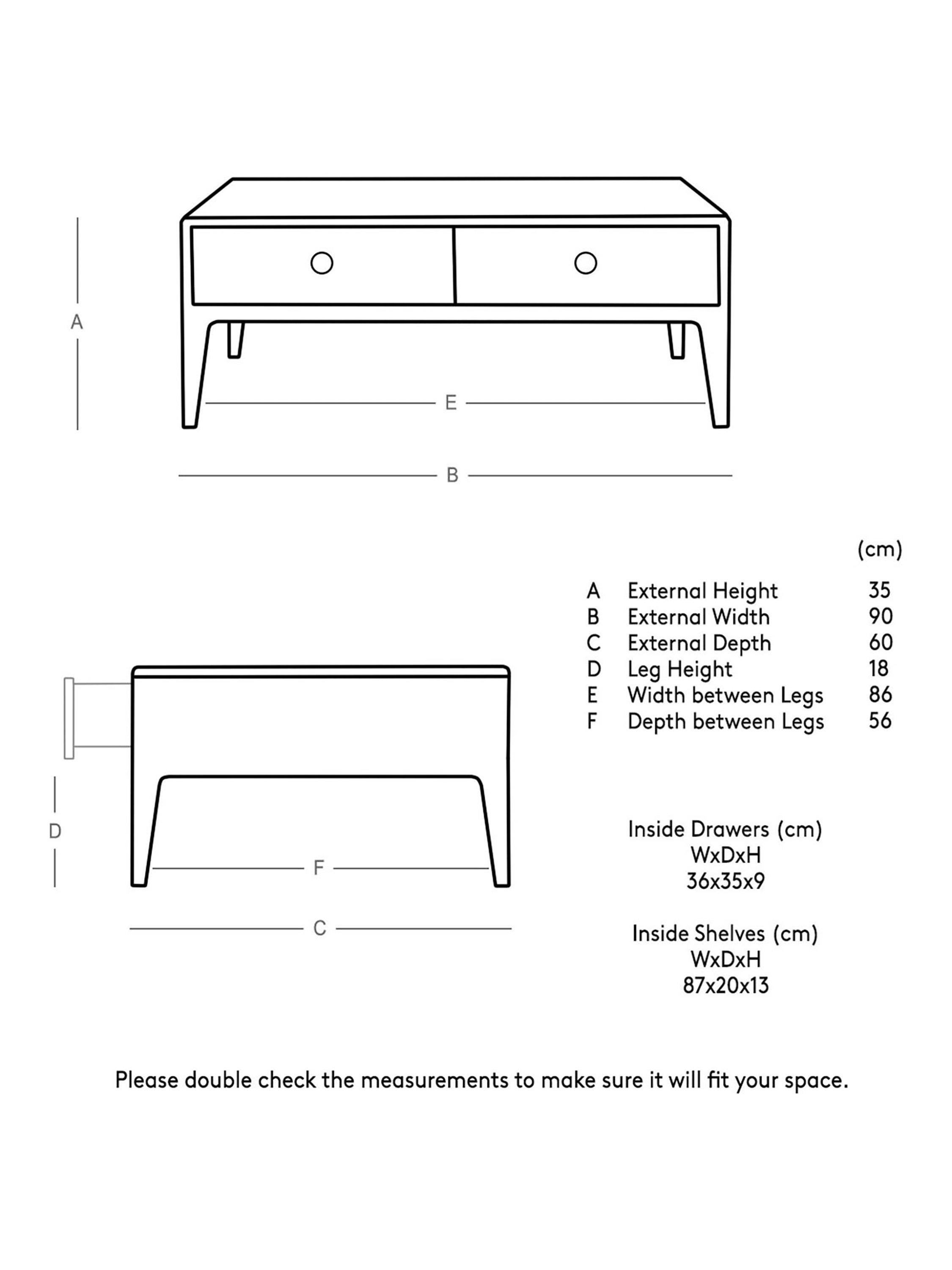 A

E

B

D

F

C

| | | (cm) |
|---|---|---|
| A | External Height | 35 |
| B | External Width | 90 |
| C | External Depth | 60 |
| D | Leg Height | 18 |
| E | Width between Legs | 86 |
| F | Depth between Legs | 56 |

Inside Drawers (cm)
WxDxH
36x35x9

Inside Shelves (cm)
WxDxH
87x20x13

Please double check the measurements to make sure it will fit your space.