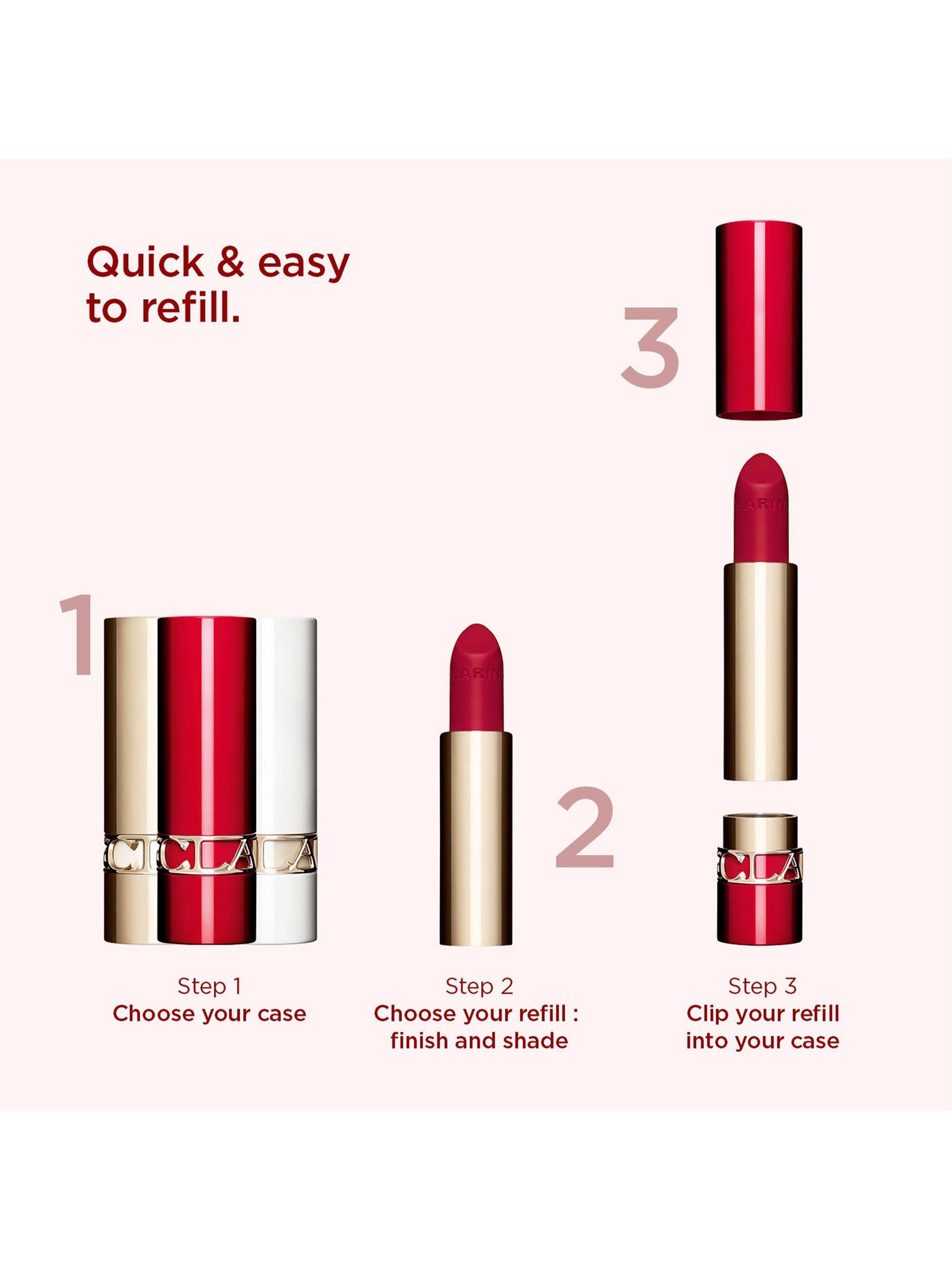 Quick & easy to refill.

3

1

2

Step 1
Choose your case

Step 2
Choose your refill : finish and shade

Step 3
Clip your refill into your case