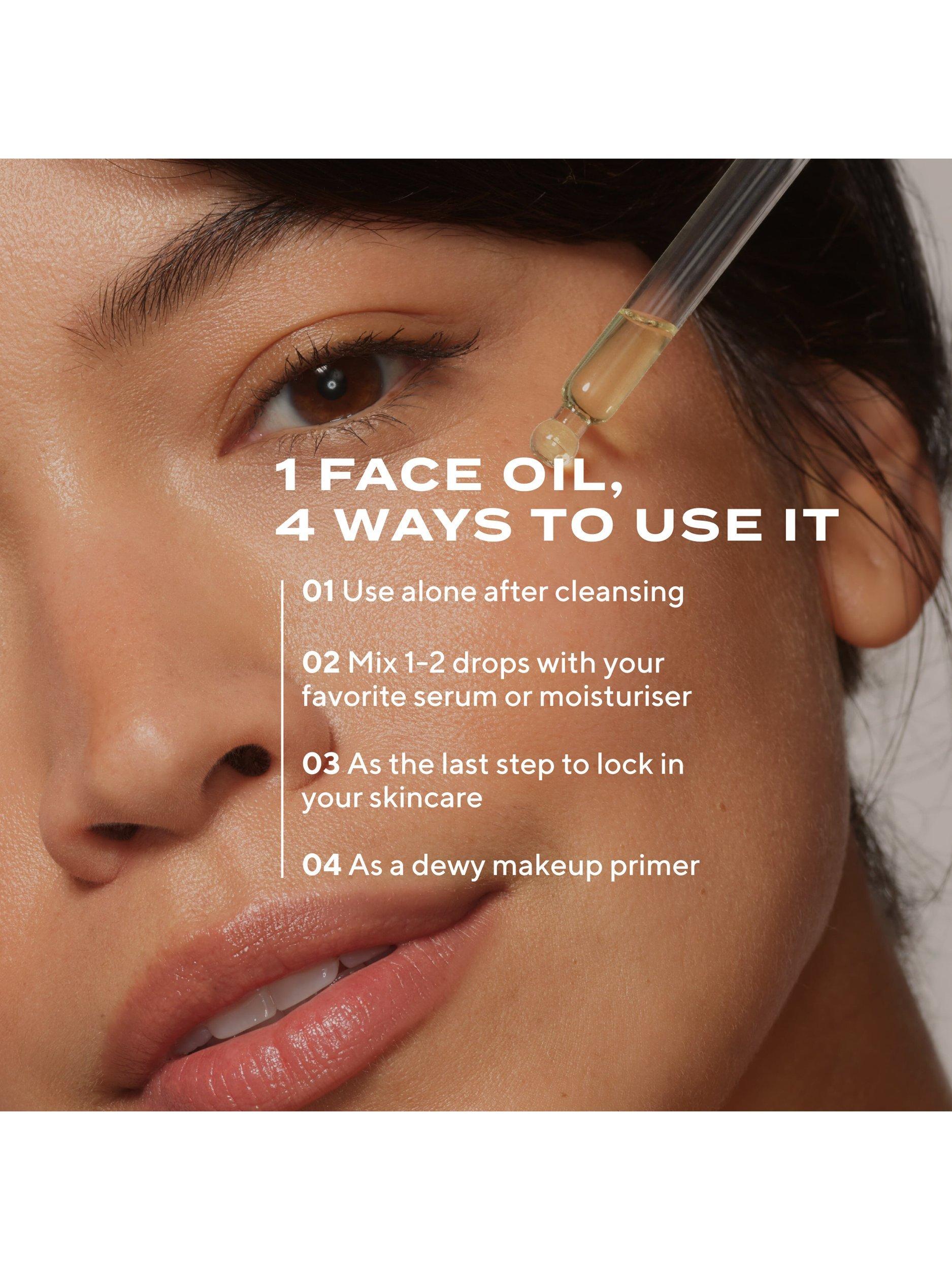 1 FACE OIL,
4 WAYS TO USE IT

01 Use alone after cleansing

02 Mix 1-2 drops with your favorite serum or moisturiser

03 As the last step to lock in your skincare

04 As a dewy makeup primer