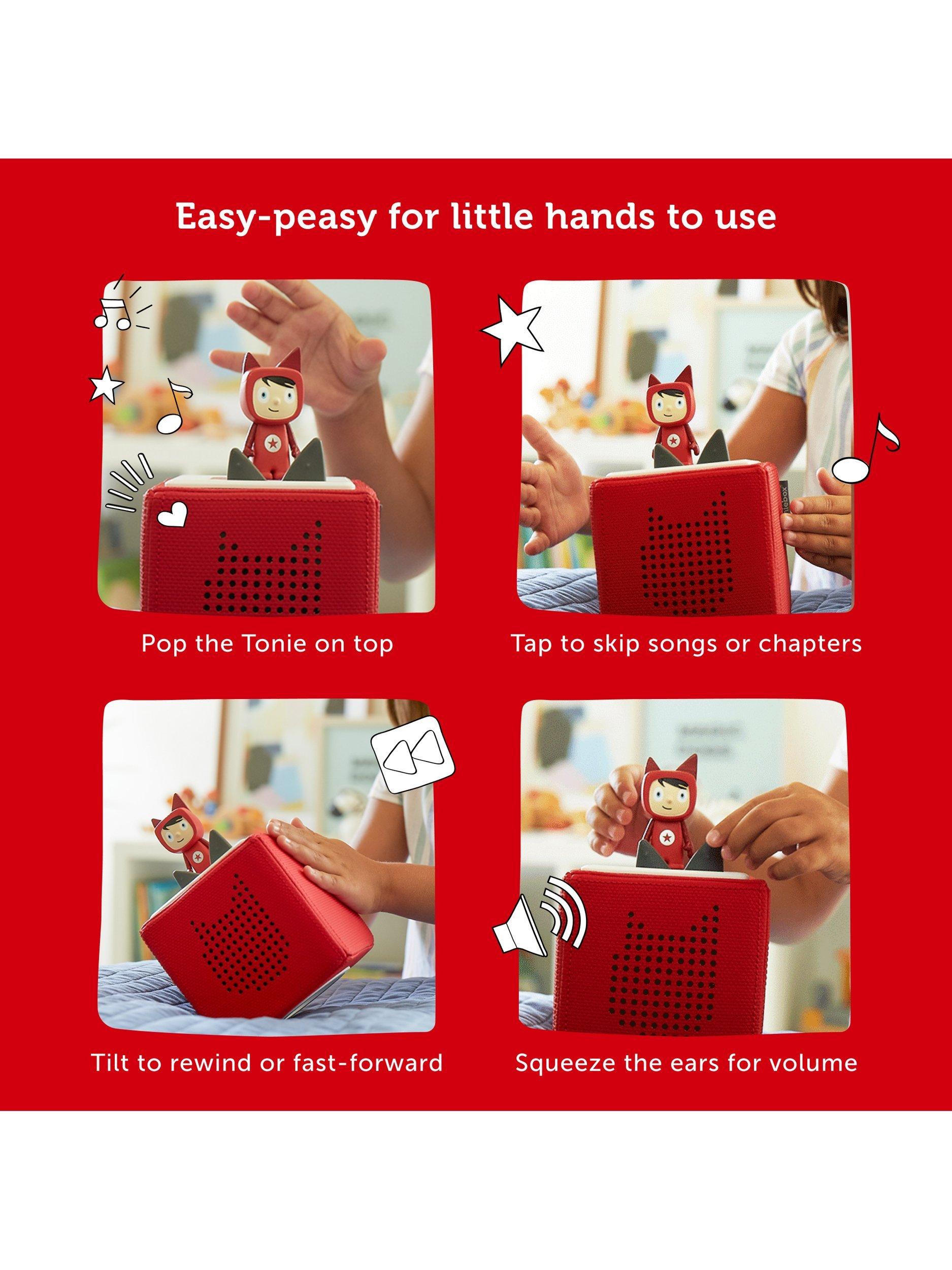 Easy-peasy for little hands to use

Pop the Tonie on top

Tap to skip songs or chapters

Tilt to rewind or fast-forward

Squeeze the ears for volume