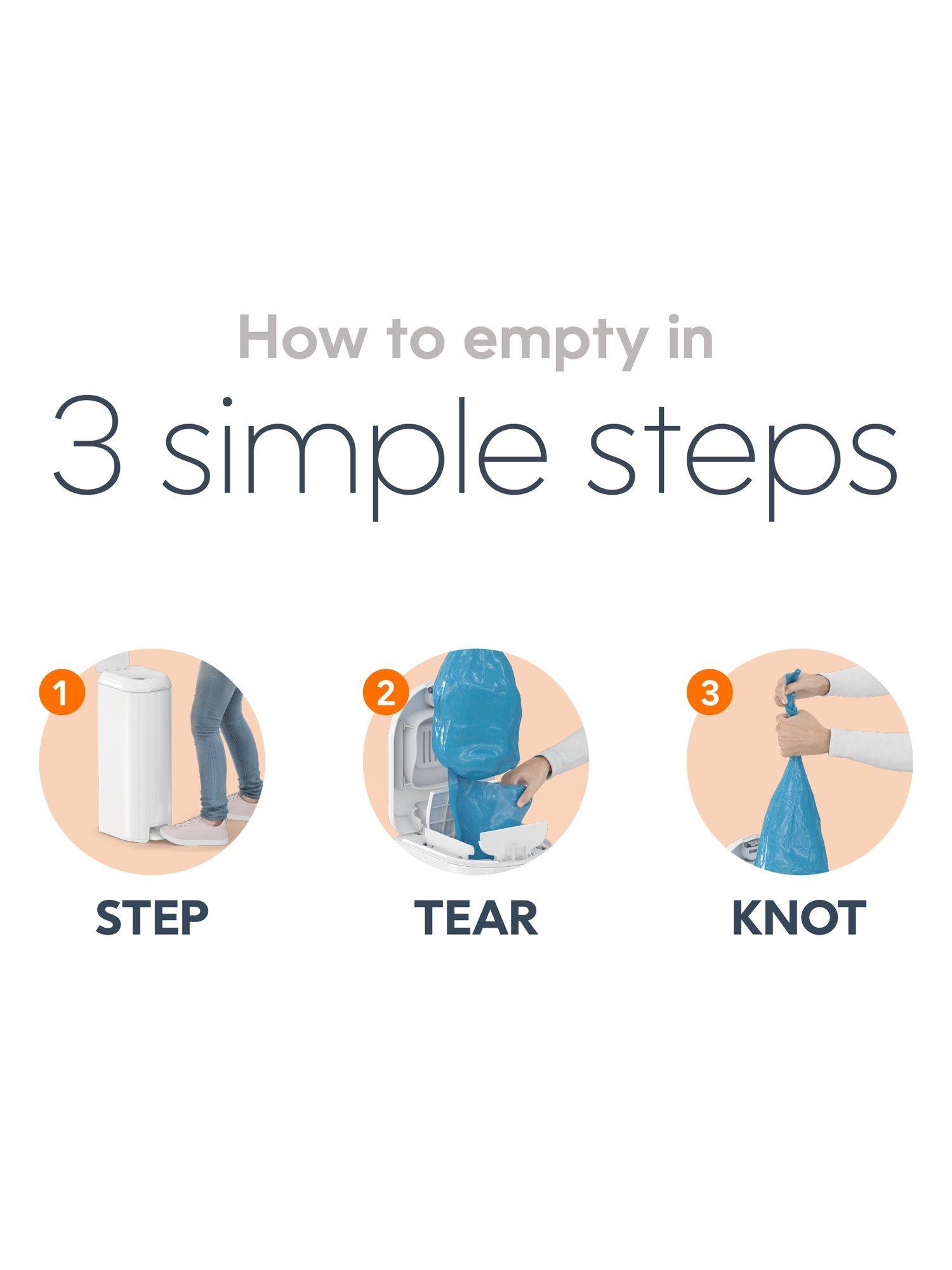 How to empty in
3 simple steps

1
STEP

2
TEAR

3
KNOT