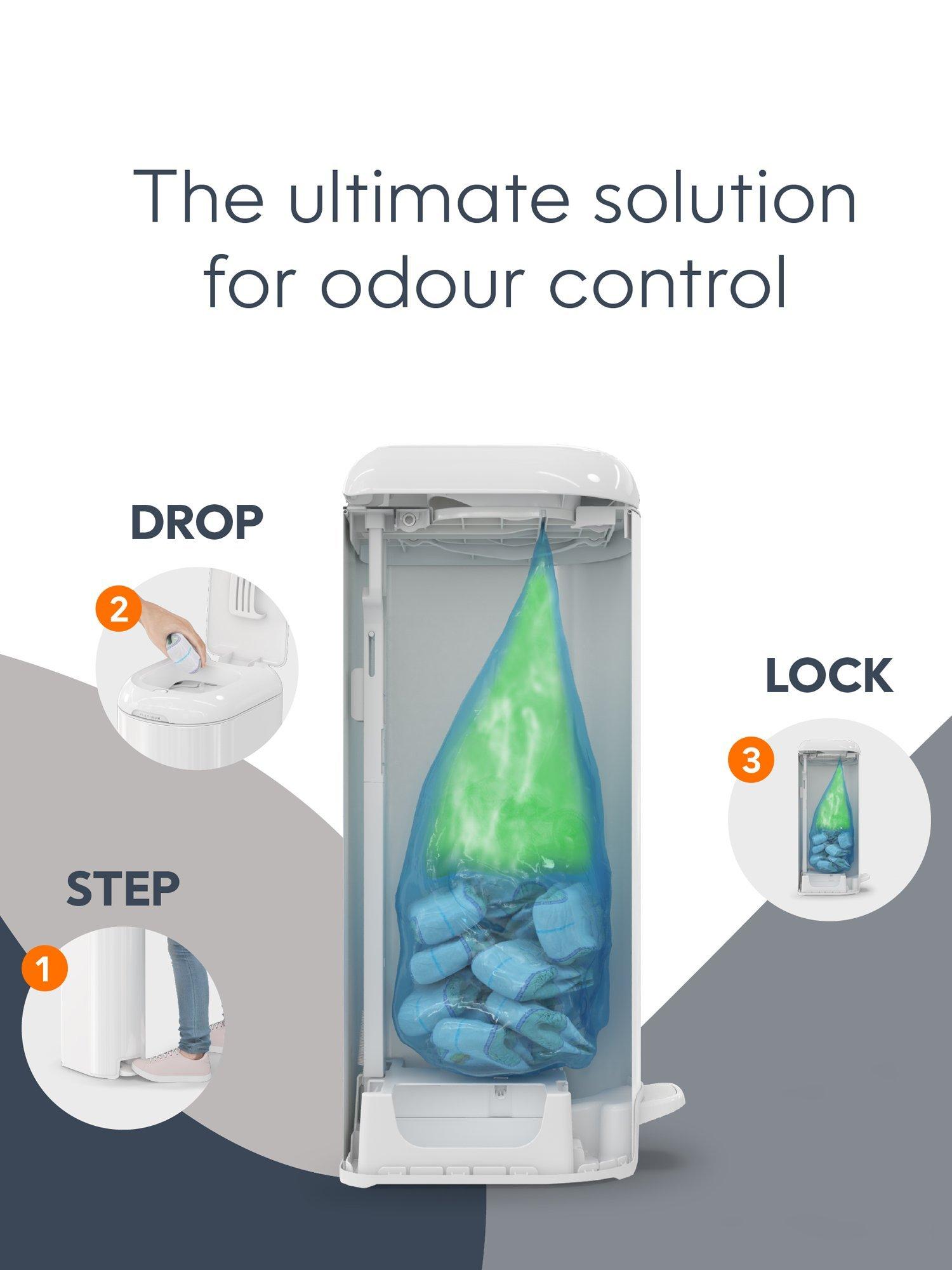 The ultimate solution for odour control

DROP

2

PLATINUM

LOCK

3

STEP

1