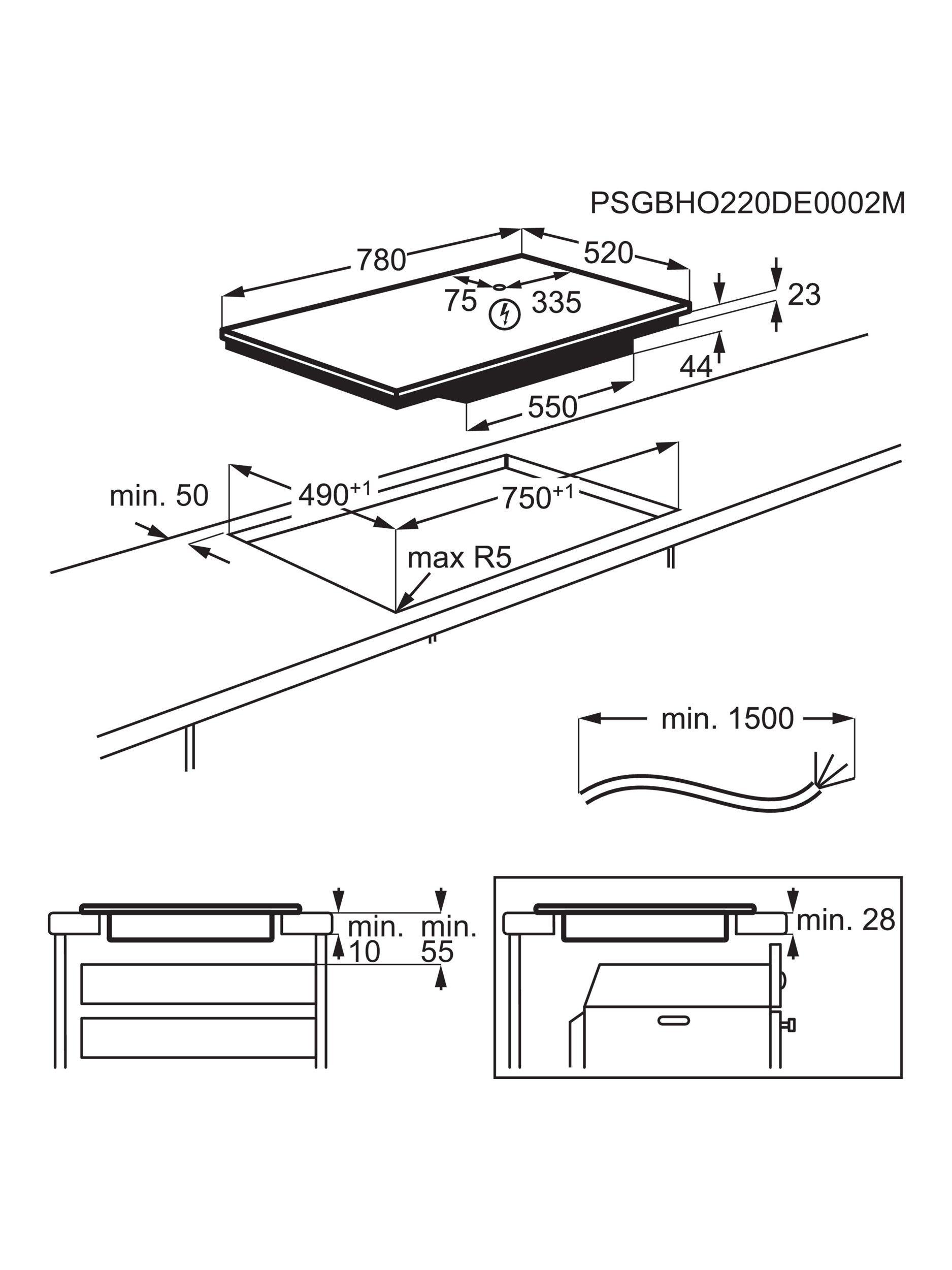 PSGBHO220DE0002M

780

520

75

335

23

44

550

min. 50

$490^{+1}$

$750^{+1}$

max R5

min. 1500

min.
10

min.
55

min. 28