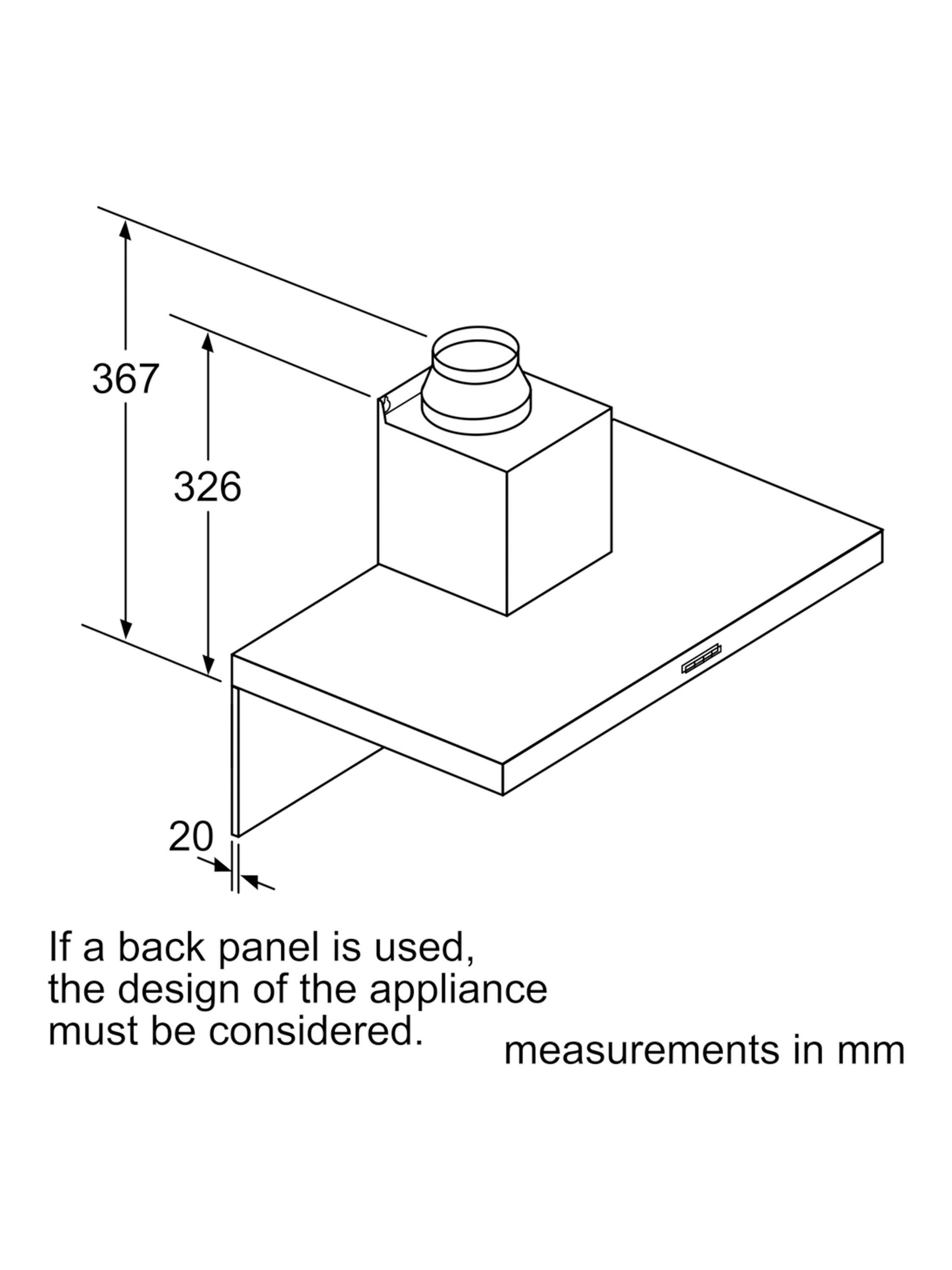 367

326

20

If a back panel is used, the design of the appliance must be considered.

measurements in mm