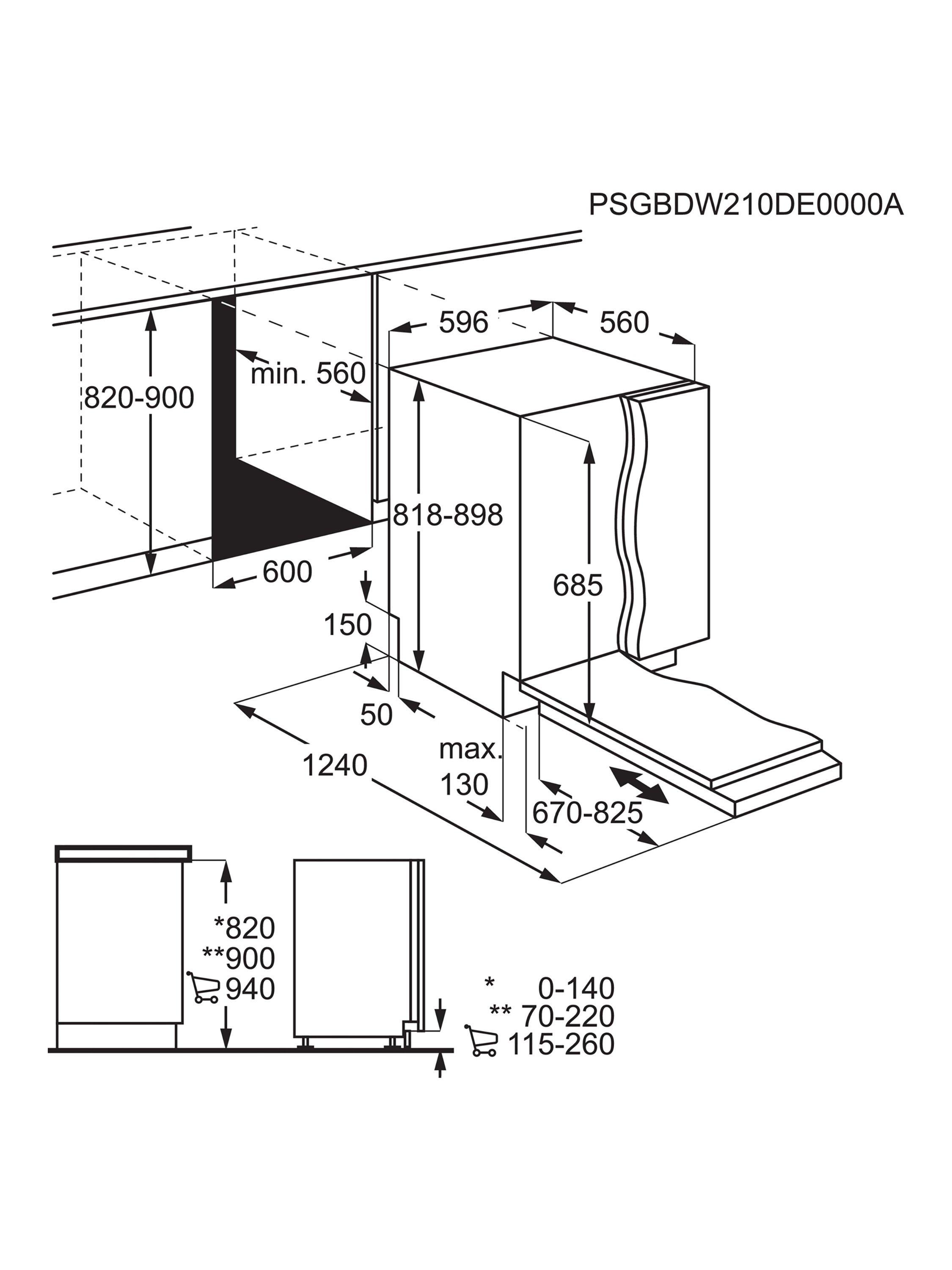 PSGBDW210DE0000A

596
560
min. 560
820-900
818-898
600
685
150
50
1240
max.
130
670-825

*820
**900
940

* 0-140
** 70-220
115-260