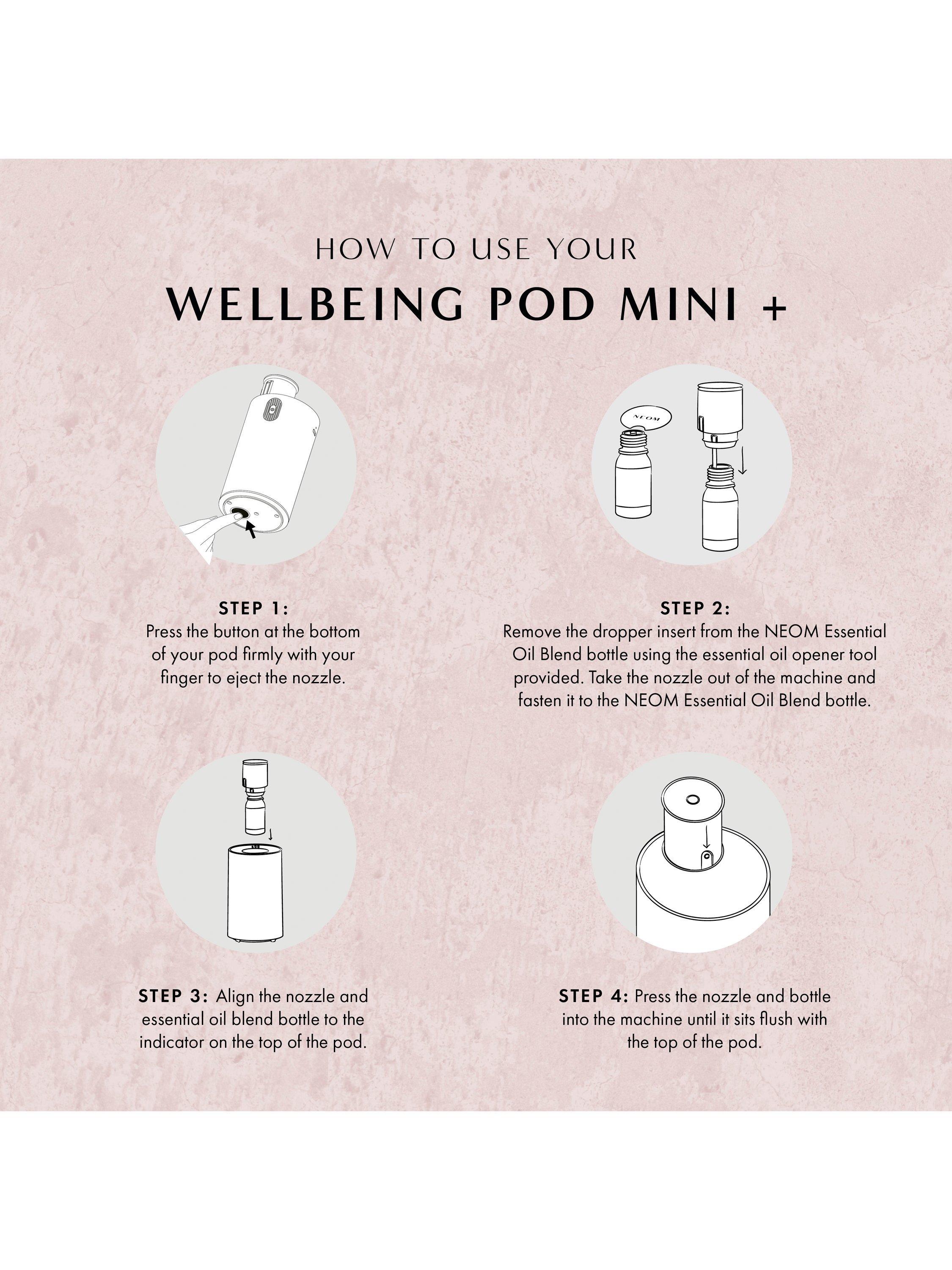 HOW TO USE YOUR

WELLBEING POD MINI +

NEOM

STEP 1:
Press the button at the bottom of your pod firmly with your finger to eject the nozzle.

STEP 2:
Remove the dropper insert from the NEOM Essential Oil Blend bottle using the essential oil opener tool provided. Take the nozzle out of the machine and fasten it to the NEOM Essential Oil Blend bottle.

STEP 3: Align the nozzle and essential oil blend bottle to the indicator on the top of the pod.

STEP 4: Press the nozzle and bottle into the machine until it sits flush with the top of the pod.