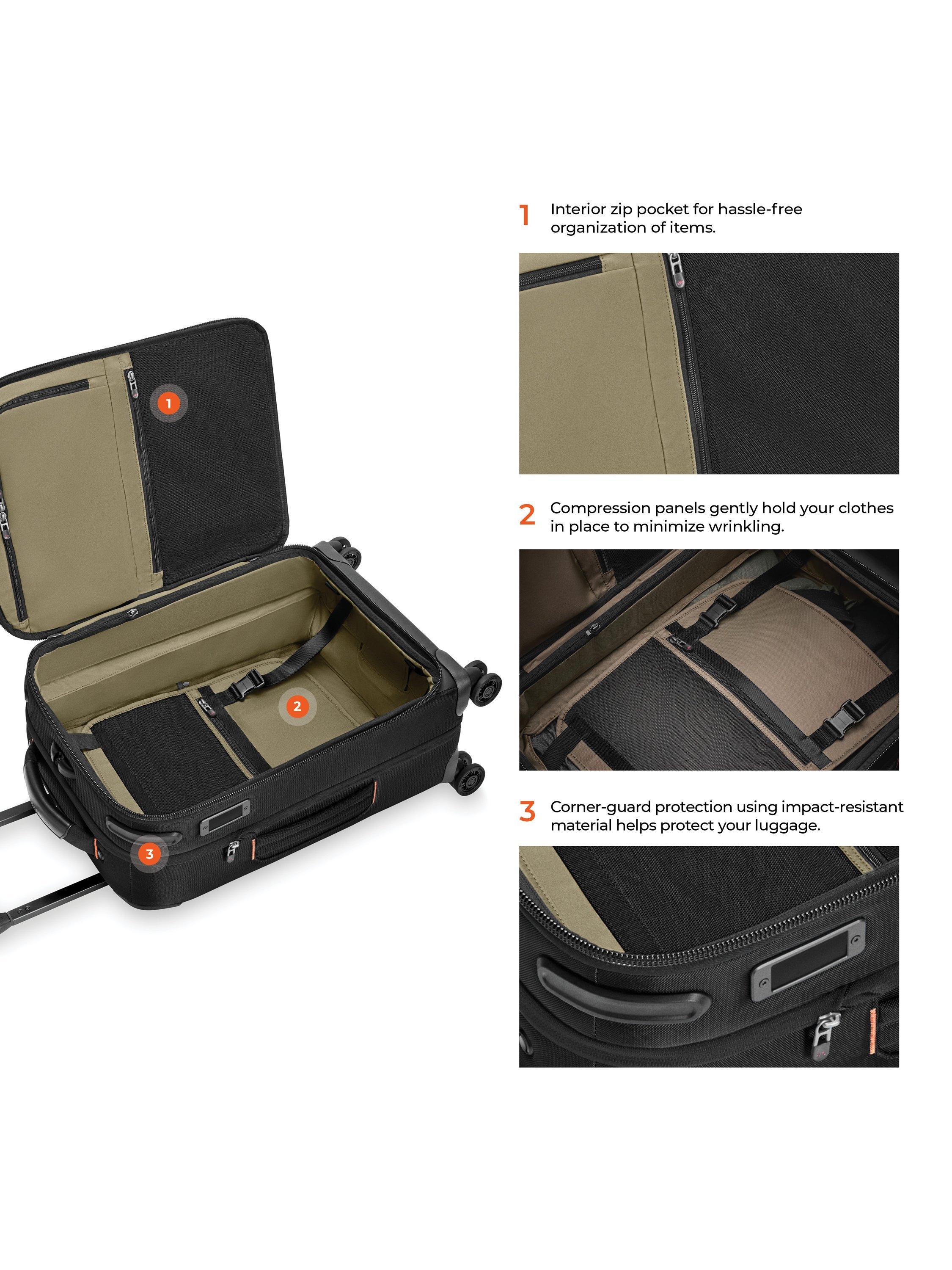 1

2

3

1 Interior zip pocket for hassle-free organization of items.

2 Compression panels gently hold your clothes in place to minimize wrinkling.

3 Corner-guard protection using impact-resistant material helps protect your luggage.