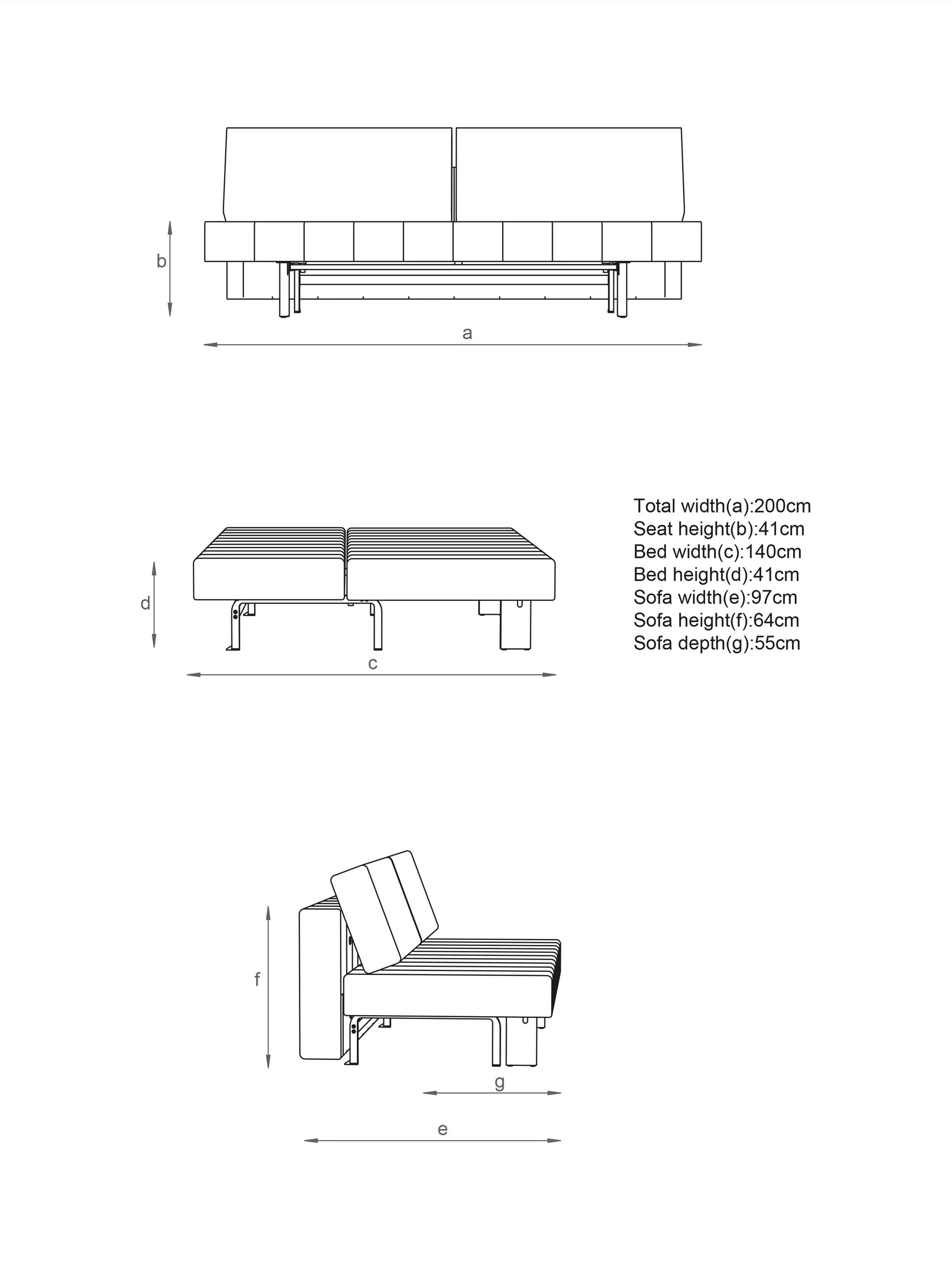 b

a

d

c

Total width(a):200cm
Seat height(b):41cm
Bed width(c):140cm
Bed height(d):41cm
Sofa width(e):97cm
Sofa height(f):64cm
Sofa depth(g):55cm

f

g

e