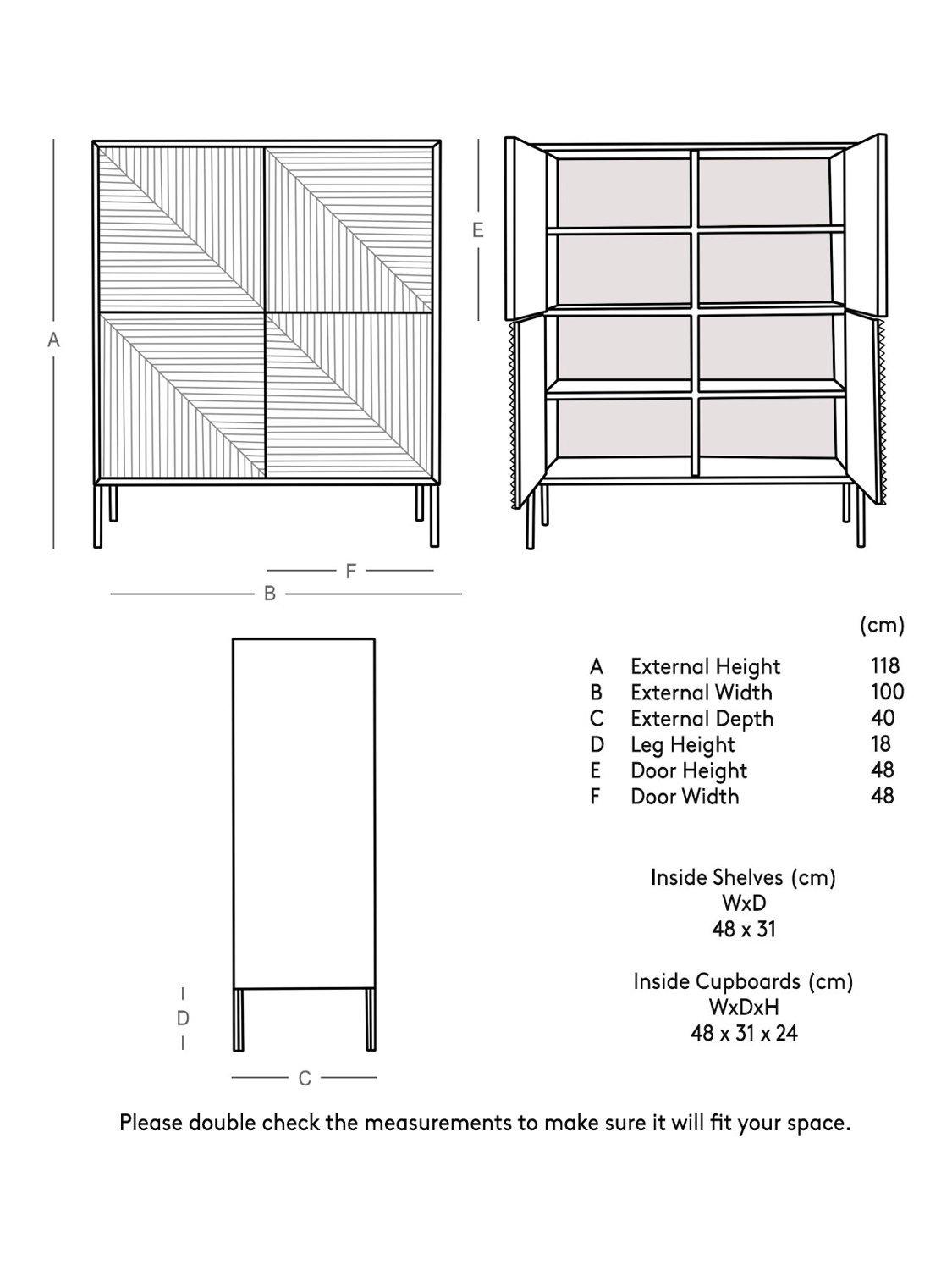 A

E

F

B

D

C

| | | (cm) |
|---|---|---|
| A | External Height | 118 |
| B | External Width | 100 |
| C | External Depth | 40 |
| D | Leg Height | 18 |
| E | Door Height | 48 |
| F | Door Width | 48 |

Inside Shelves (cm)
WxD
48 x 31

Inside Cupboards (cm)
WxDxH
48 x 31 x 24

Please double check the measurements to make sure it will fit your space.