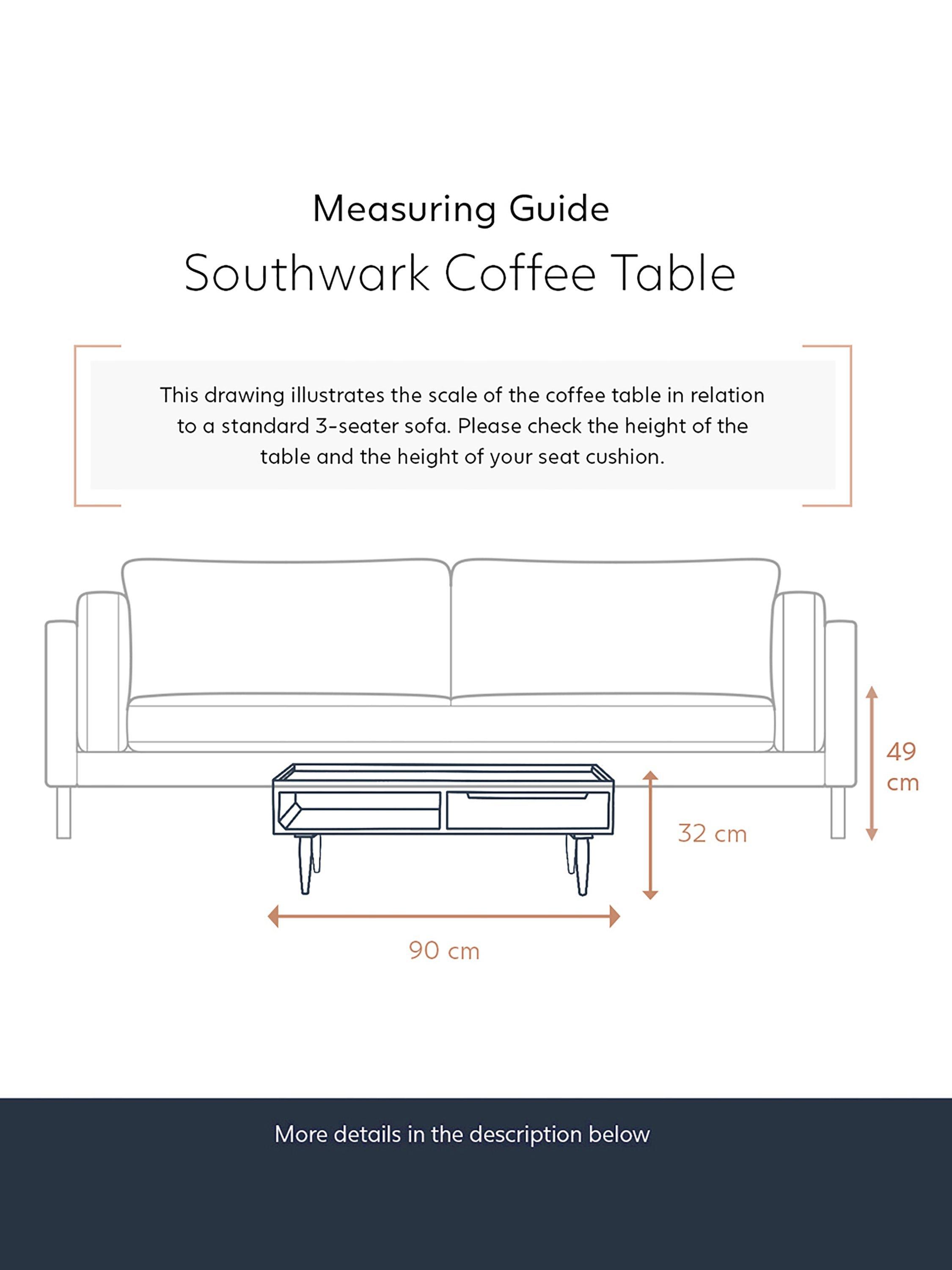 Measuring Guide

Southwark Coffee Table

This drawing illustrates the scale of the coffee table in relation to a standard 3-seater sofa. Please check the height of the table and the height of your seat cushion.

49 cm

32 cm

90 cm

More details in the description below