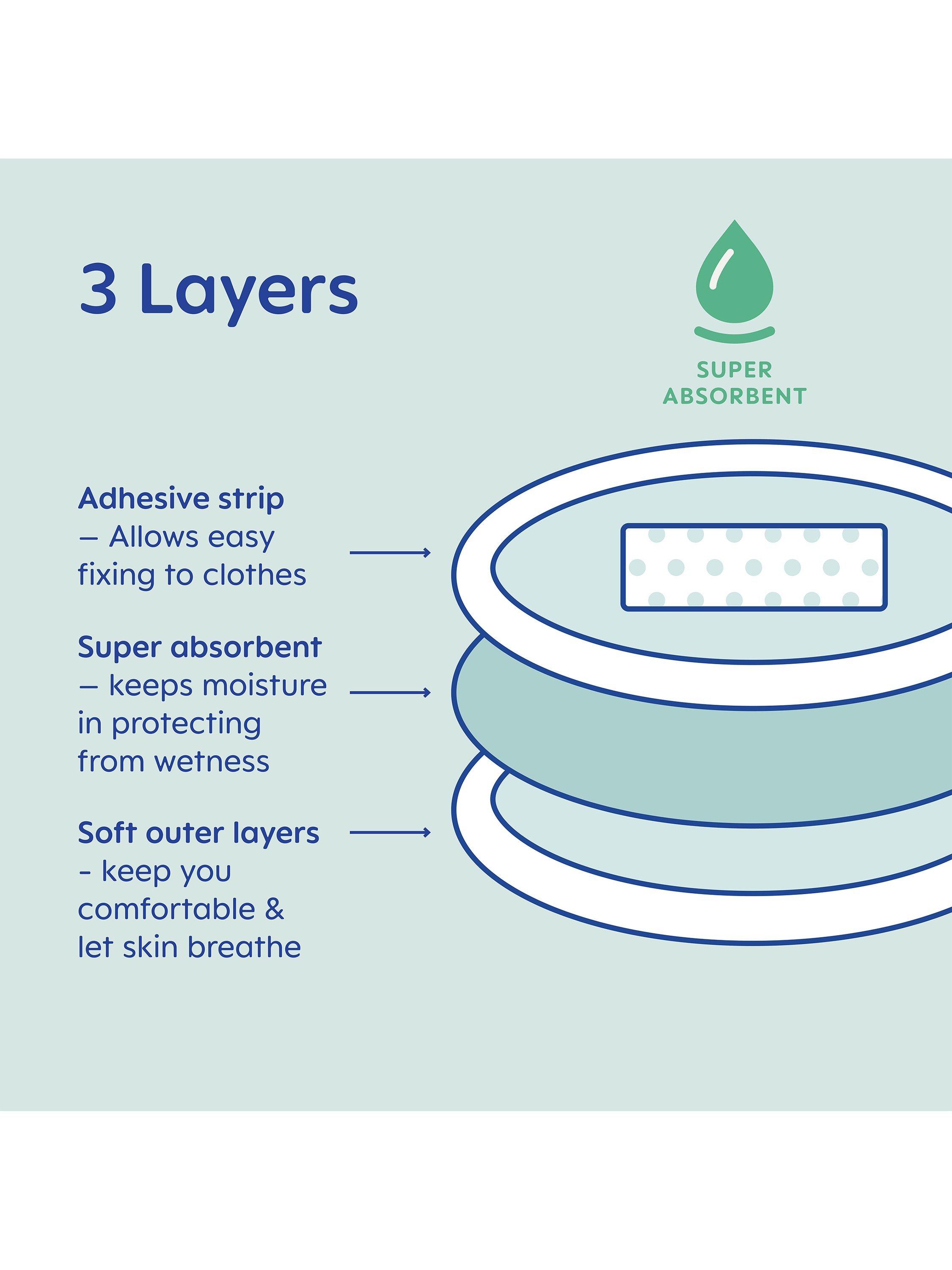 3 Layers

SUPER ABSORBENT

Adhesive strip
– Allows easy fixing to clothes

Super absorbent
– keeps moisture in protecting from wetness

Soft outer layers
- keep you comfortable & let skin breathe