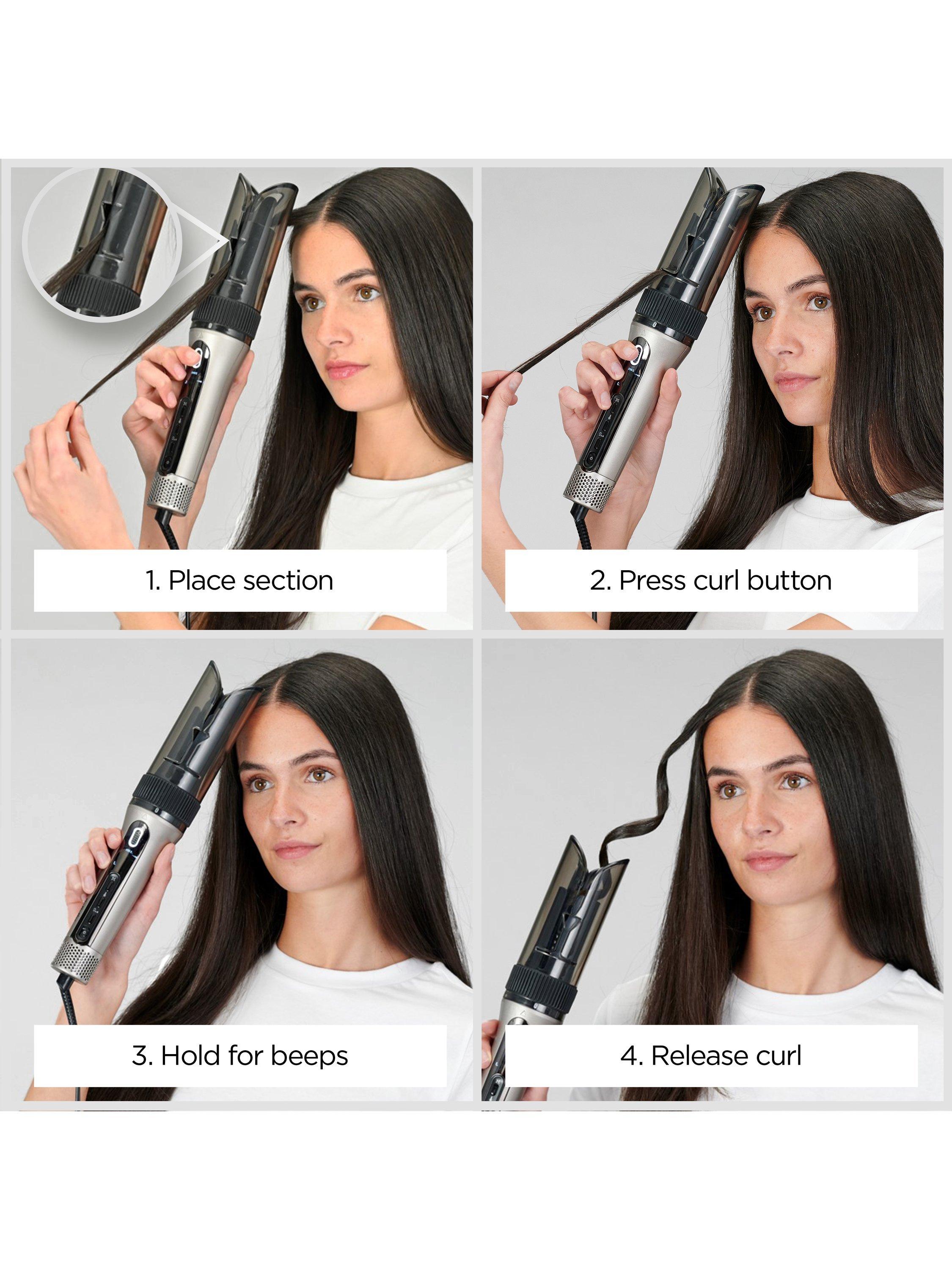 1. Place section

2. Press curl button

3. Hold for beeps

4. Release curl