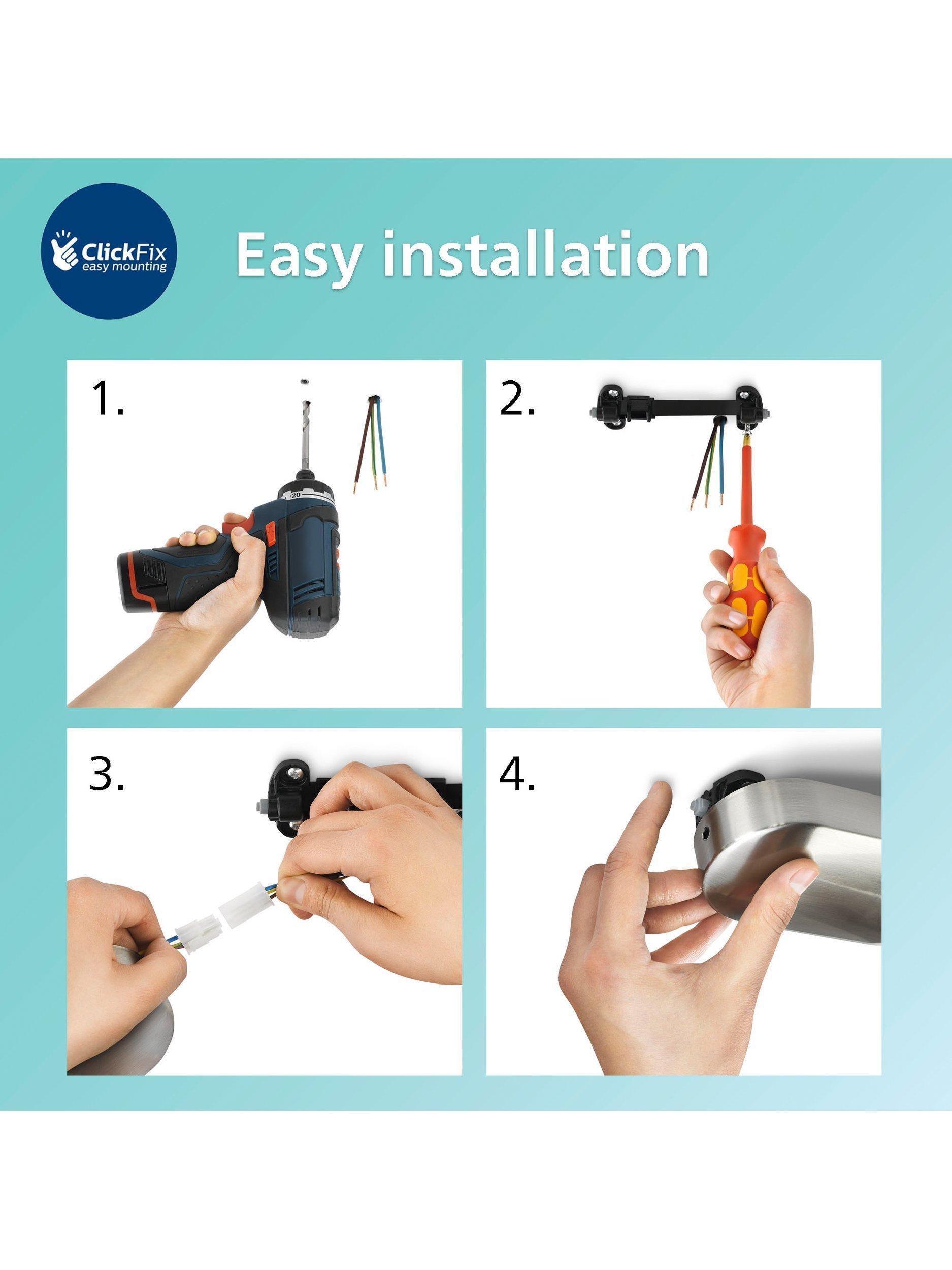 ClickFix
easy mounting

Easy installation

1.

20

2.

3.

4.