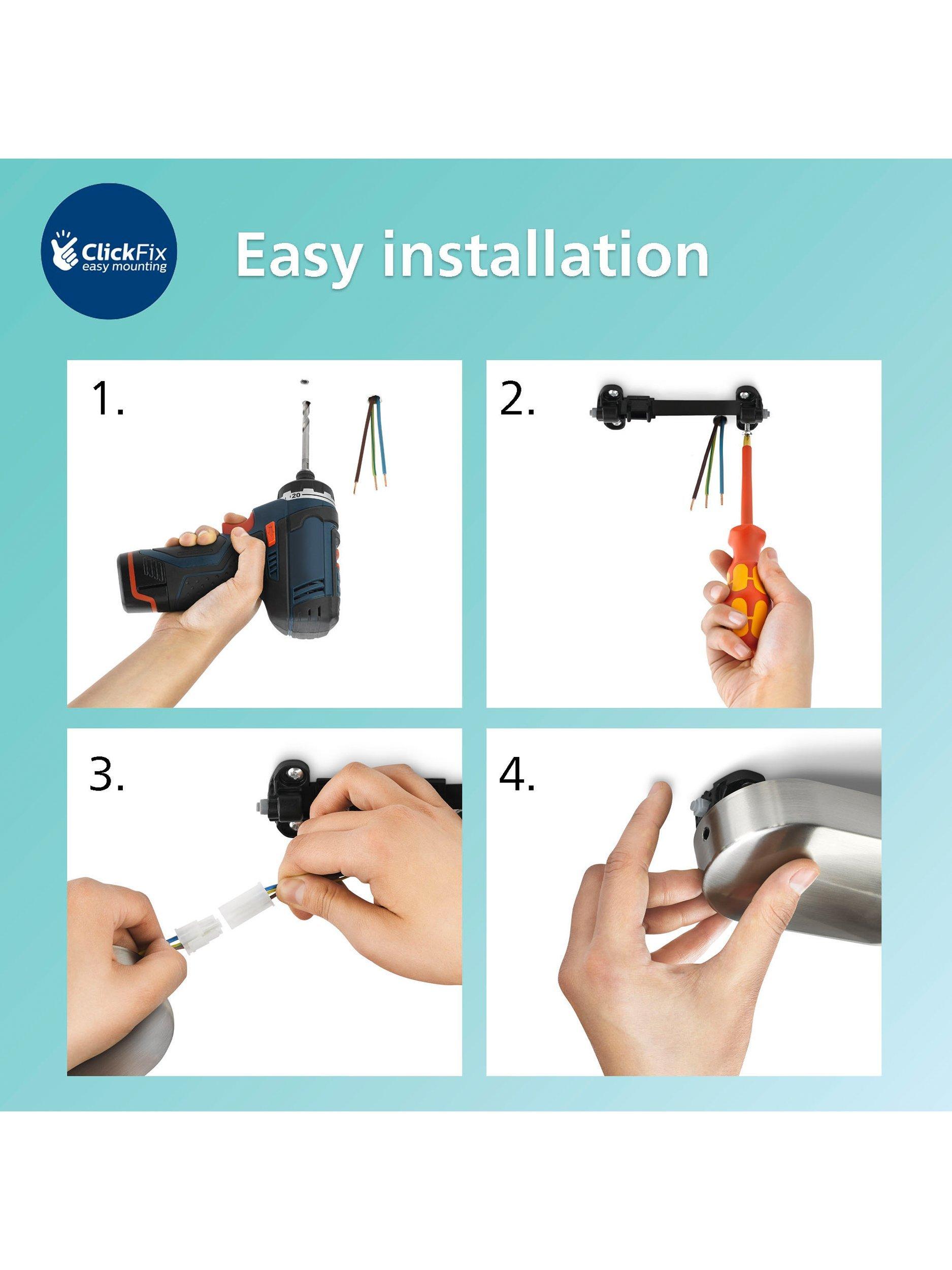 ClickFix
easy mounting

Easy installation

1.

20

2.

3.

4.