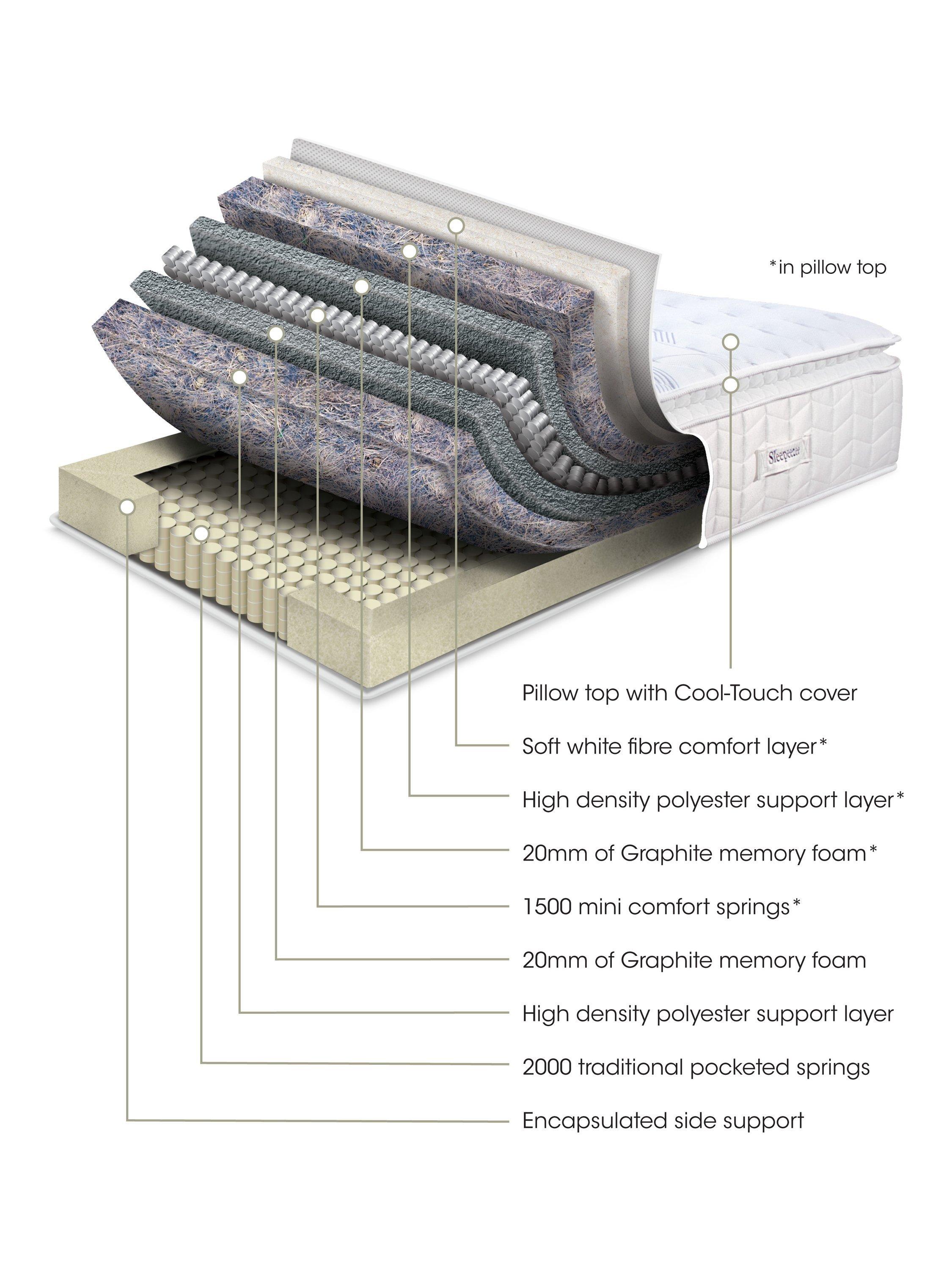 *in pillow top

Sleepeezee

Pillow top with Cool-Touch cover

Soft white fibre comfort layer*

High density polyester support layer*

20mm of Graphite memory foam*

1500 mini comfort springs*

20mm of Graphite memory foam

High density polyester support layer

2000 traditional pocketed springs

Encapsulated side support