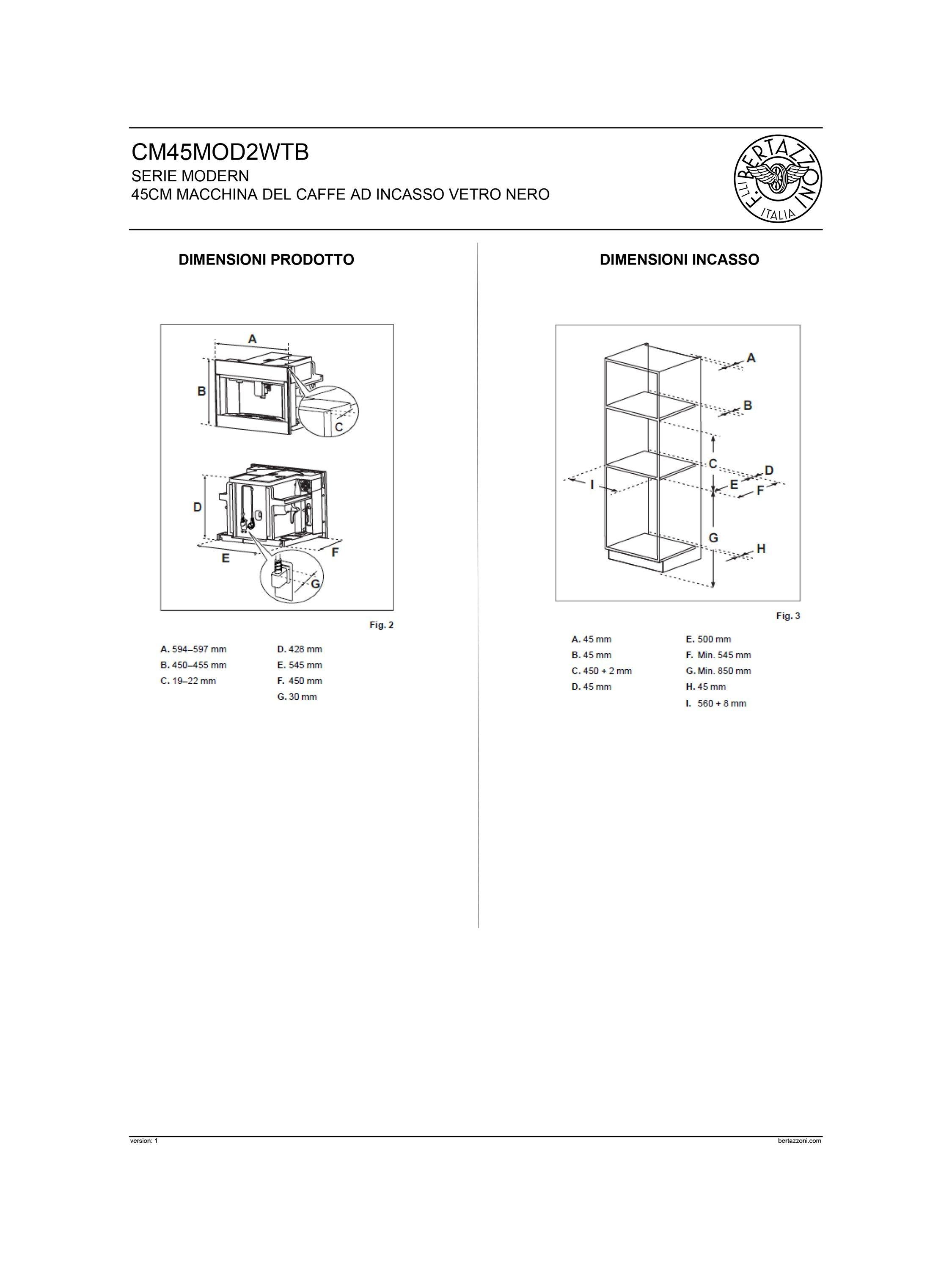 CM45MOD2WTB
SERIE MODERN
45CM MACCHINA DEL CAFFE AD INCASSO VETRO NERO

F.LLI BERTAZZONI ITALIA

DIMENSIONI PRODOTTO

A
B
C
D
E
F
G

Fig. 2

A. 594–597 mm
B. 450–455 mm
C. 19–22 mm
D. 428 mm
E. 545 mm
F. 450 mm
G. 30 mm

DIMENSIONI INCASSO

A
B
C
D
E
F
G
H
I

Fig. 3

A. 45 mm
B. 45 mm
C. 450 + 2 mm
D. 45 mm
E. 500 mm
F. Min. 545 mm
G. Min. 850 mm
H. 45 mm
I. 560 + 8 mm

version: 1
bertazzoni.com