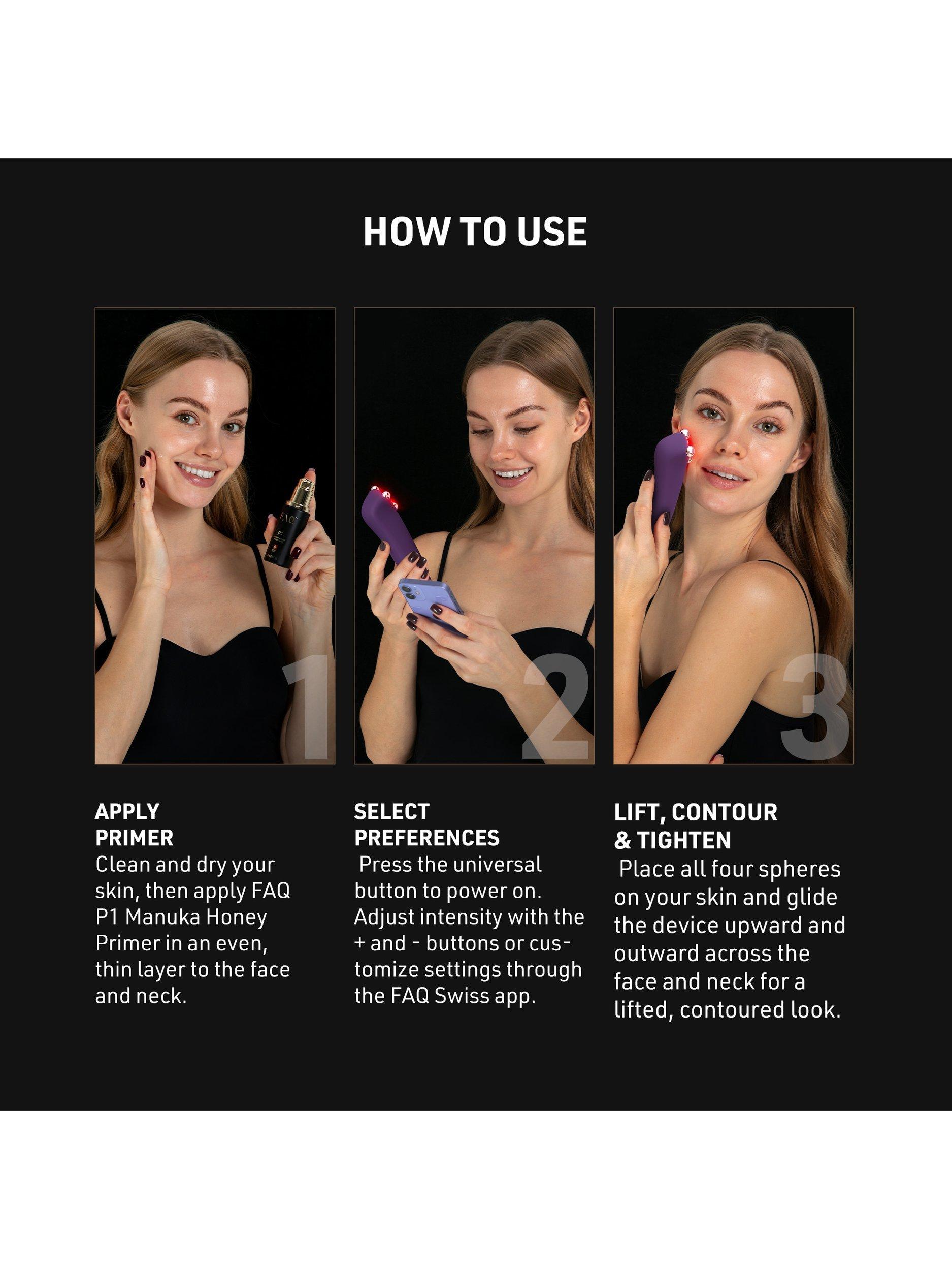 HOW TO USE

FAQ
P1

1

2

3

APPLY PRIMER
Clean and dry your skin, then apply FAQ P1 Manuka Honey Primer in an even, thin layer to the face and neck.

SELECT PREFERENCES
Press the universal button to power on. Adjust intensity with the + and - buttons or customize settings through the FAQ Swiss app.

LIFT, CONTOUR & TIGHTEN
Place all four spheres on your skin and glide the device upward and outward across the face and neck for a lifted, contoured look.